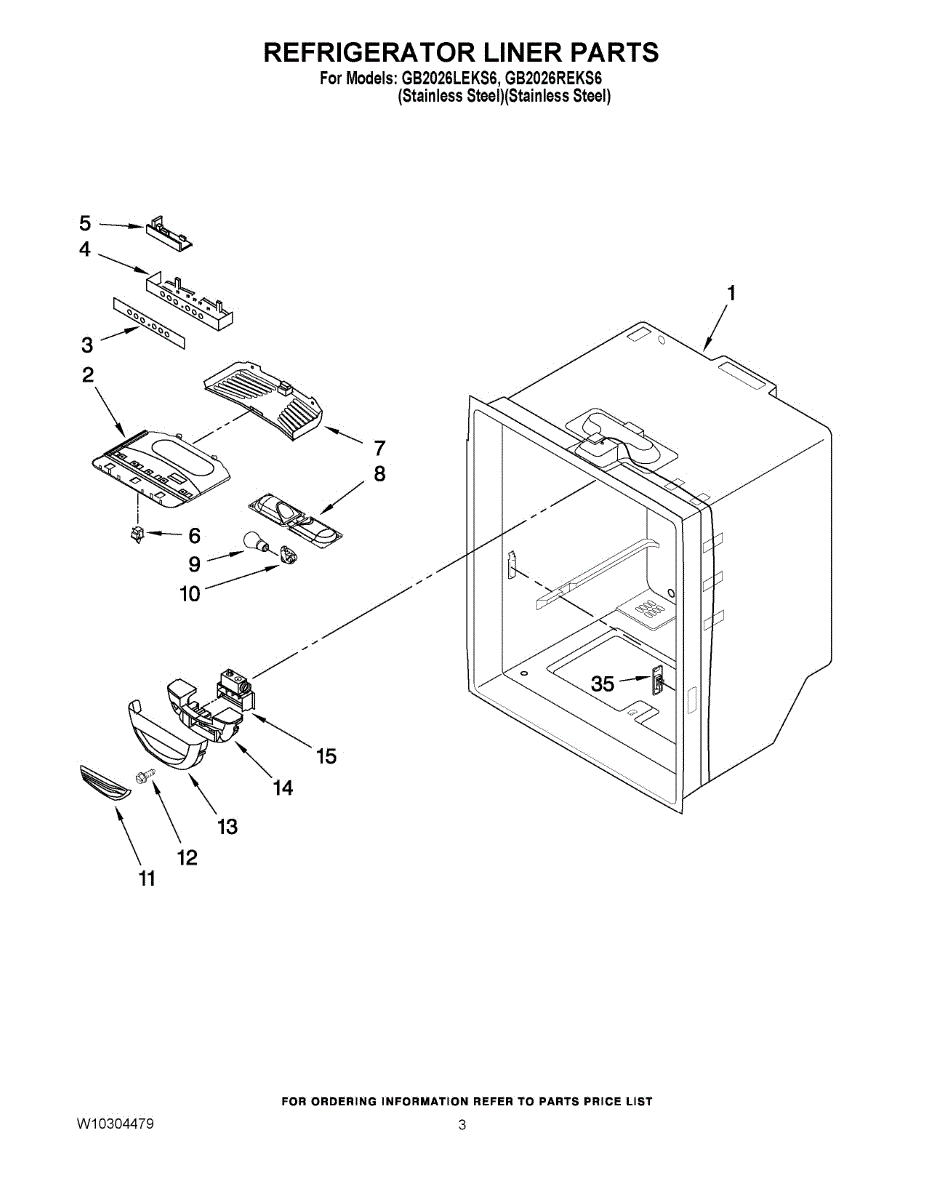 REFRIGERATOR LINER PARTS
For Models: GB2026LEKS6, GB2026REKS6
(Stainless Steel)(Stainless Steel)

5
4
3
2
1
7
8
6
9
10
35
15
14
13
12
11

FOR ORDERING INFORMATION REFER TO PARTS PRICE LIST

W10304479

3