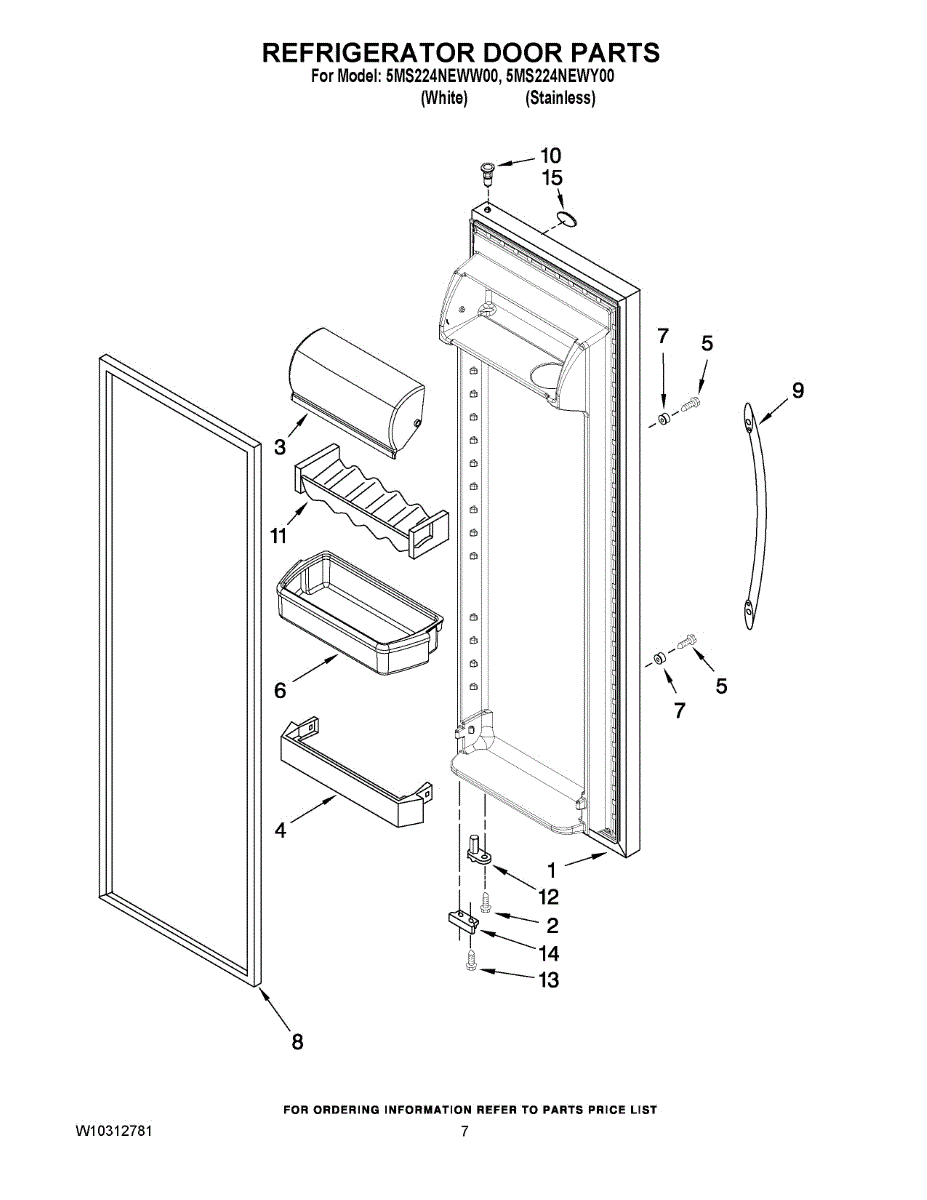 REFRIGERATOR DOOR PARTS
For Model: 5MS224NEWW00, 5MS224NEWY00
(White) (Stainless)

10
15
7
5
9
3
11
6
5
7
4
1
12
2
14
13
8

FOR ORDERING INFORMATION REFER TO PARTS PRICE LIST
W10312781
7