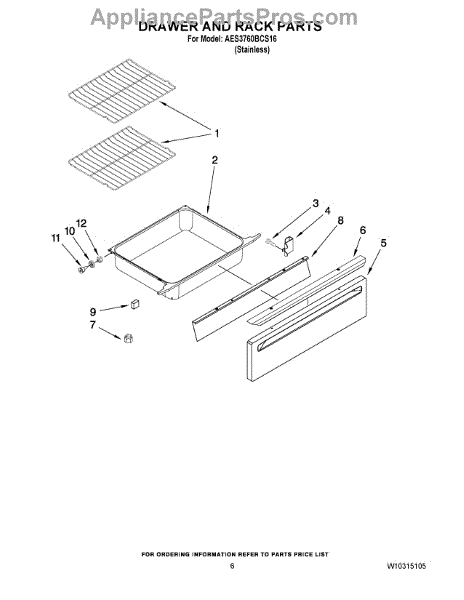 AppliancePartsPros.com

DRAWER AND RACK PARTS
For Model: AES3760BCS16
(Stainless)

1
2
3
4
8
6
5
12
10
11
9
7

FOR ORDERING INFORMATION REFER TO PARTS PRICE LIST
6
W10315105