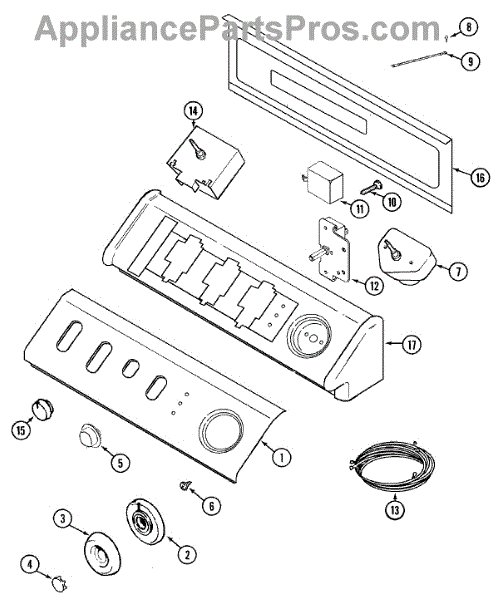 AppliancePartsPros.com
8
9
14
16
11
10
12
7
17
15
5
1
6
13
3
2
4