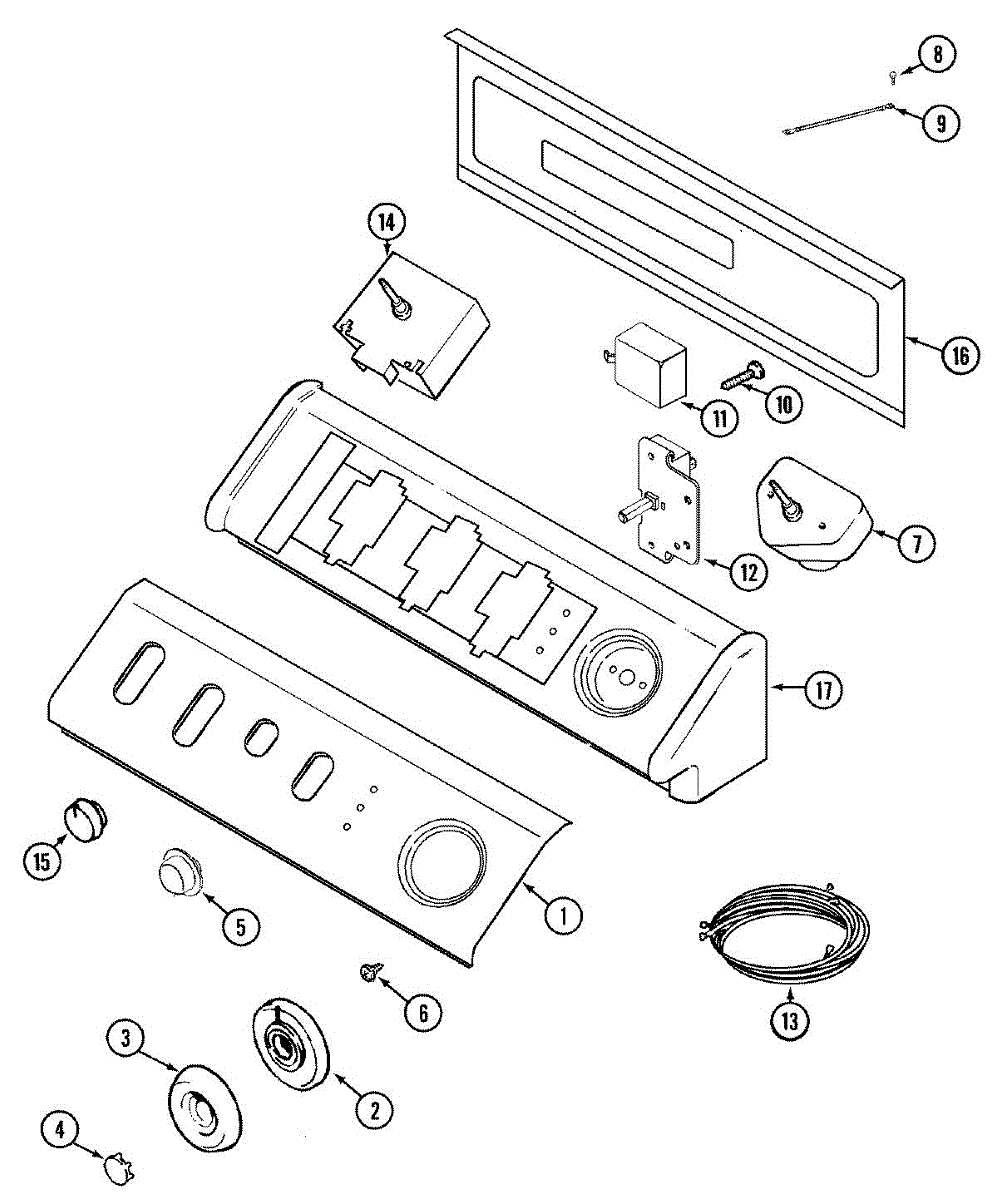 8
9
14
16
11
10
12
7
17
15
5
1
6
13
3
2
4