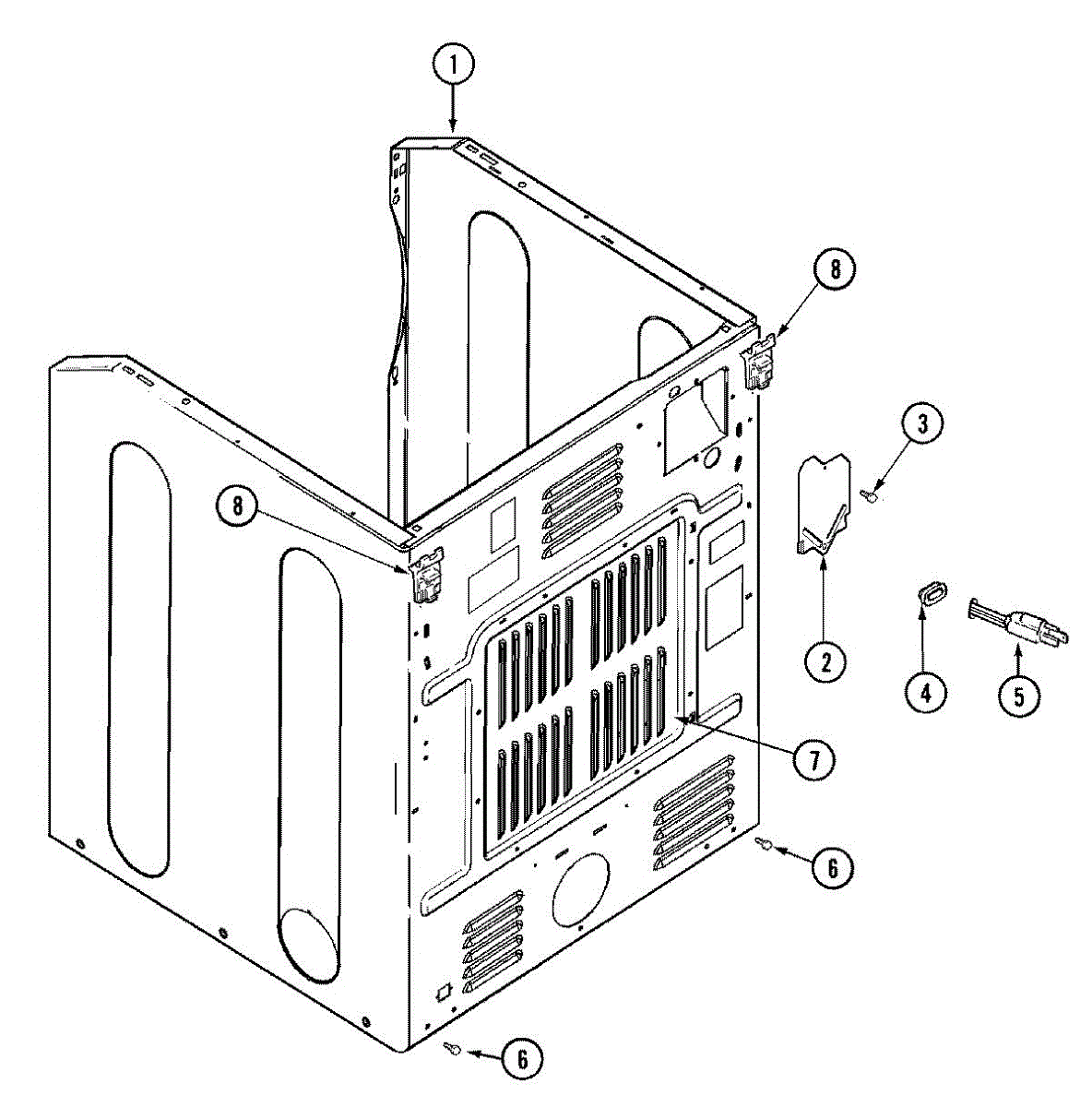 1
8
3
8
2
4
5
7
6
6