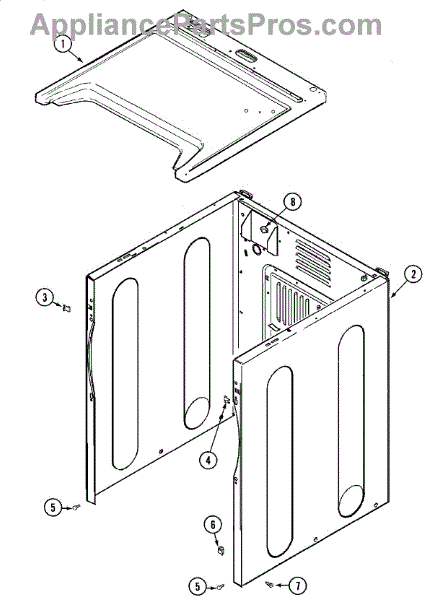 AppliancePartsPros.com

1

8

2

3

4

5

6

5

7