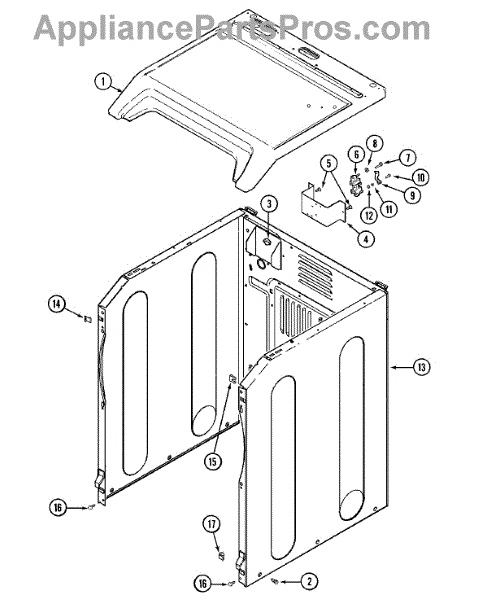 AppliancePartsPros.com

1
8
6
7
5
10
9
11
12
3
4
14
13
15
16
17
16
2