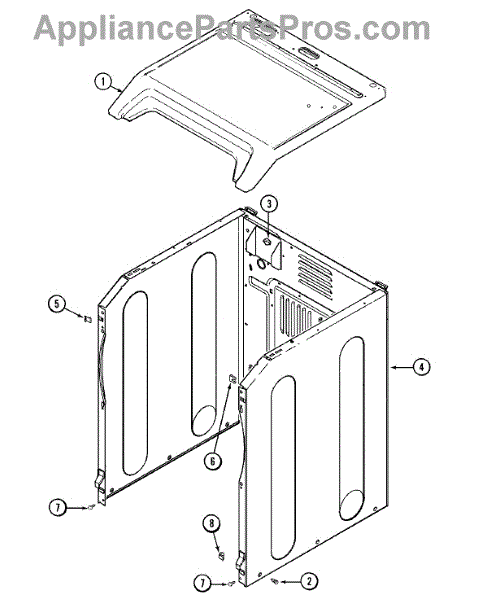 AppliancePartsPros.com

1
3
5
4
6
7
8
7
2