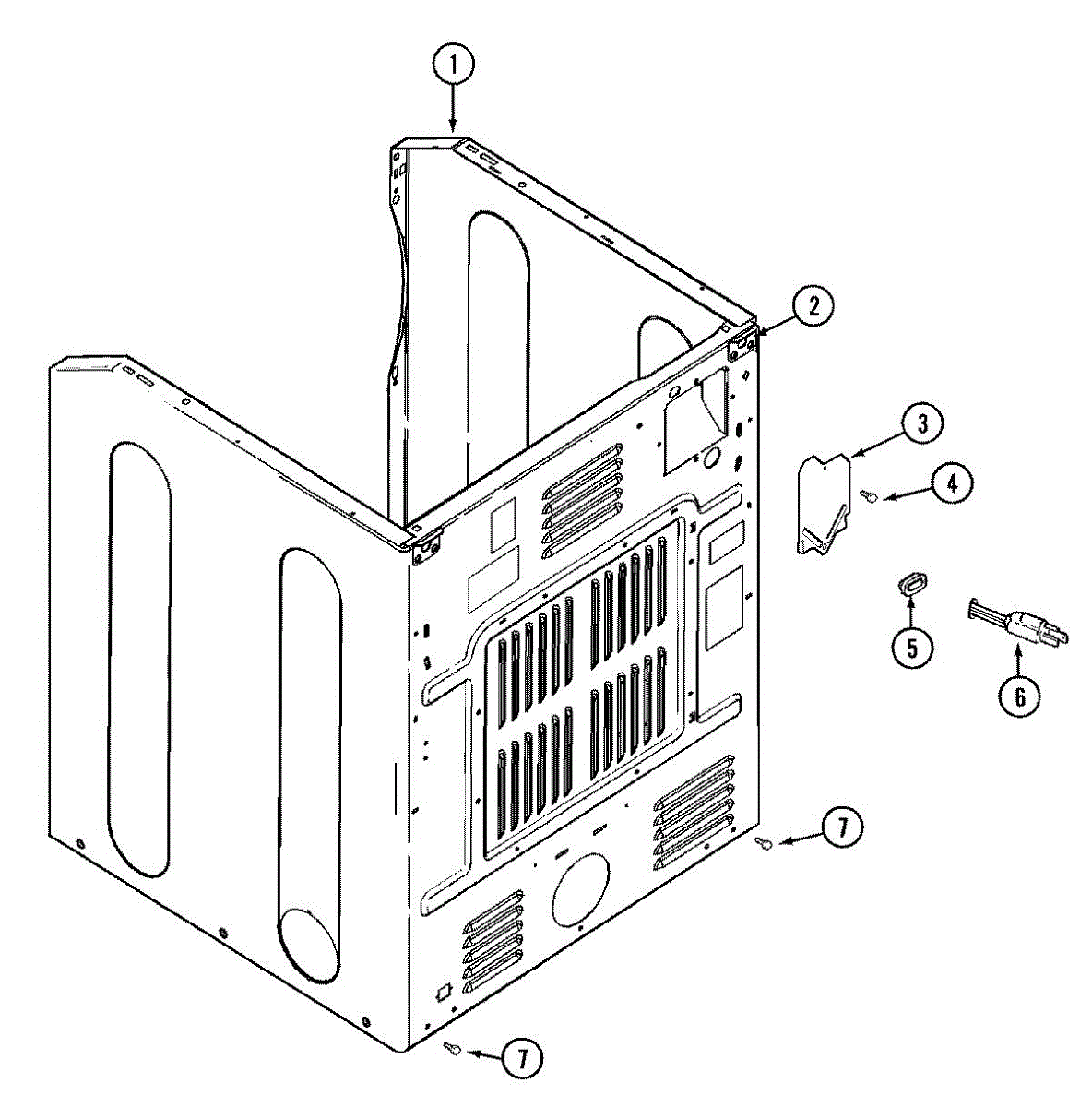 1
2
3
4
5
6
7
7