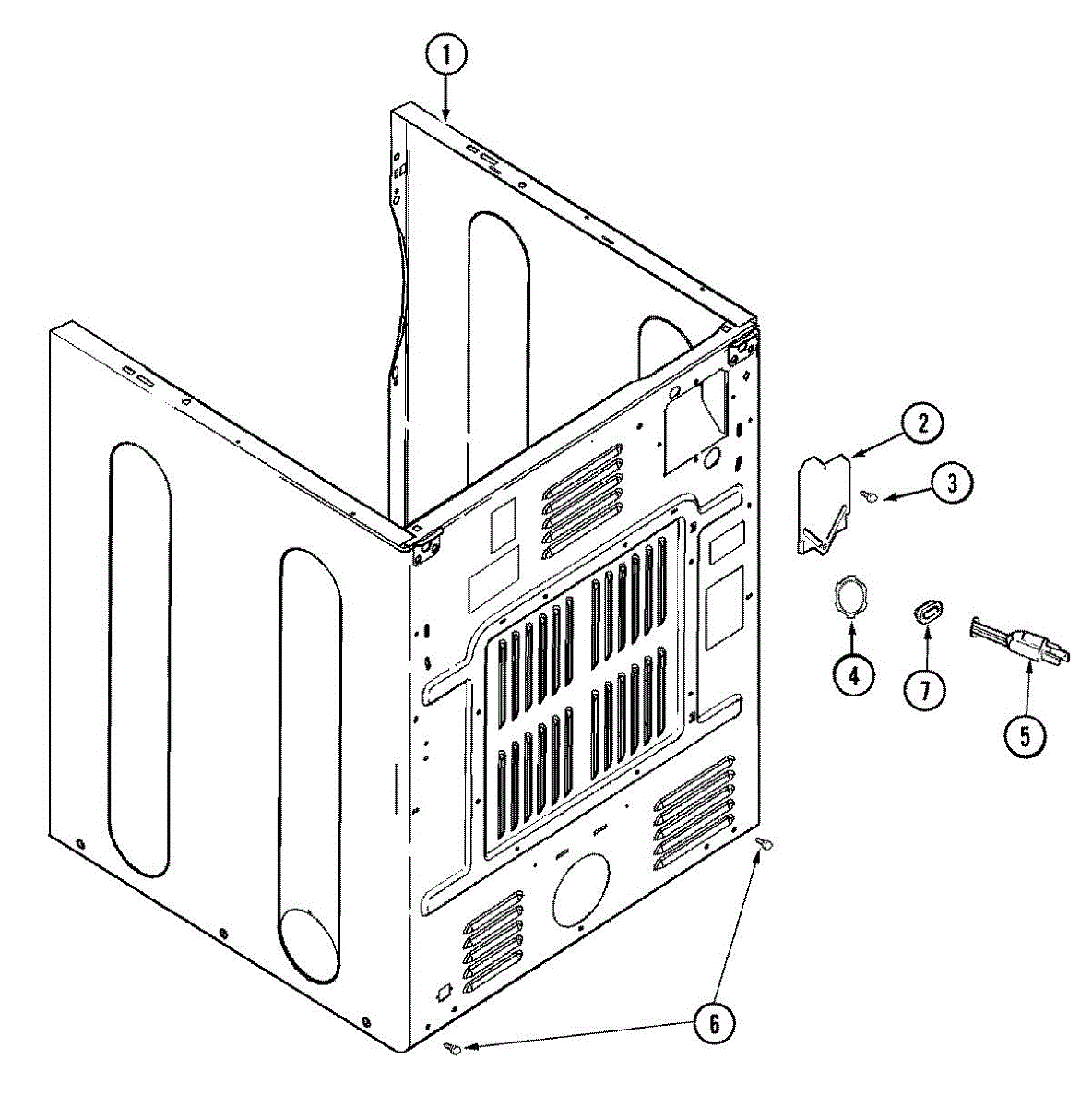 1
2
3
4
7
5
6