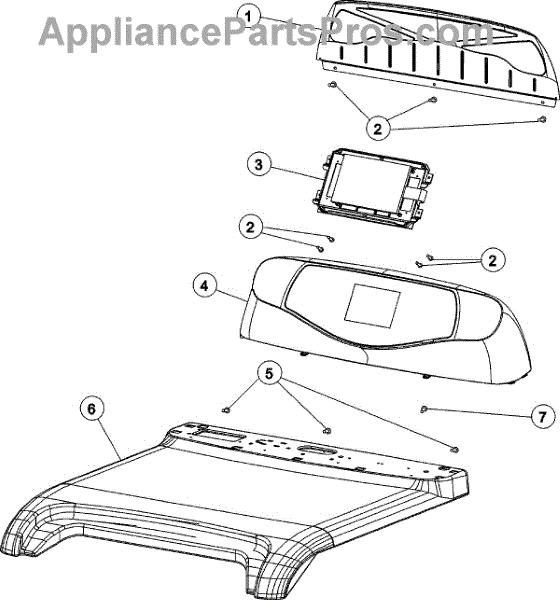 AppliancePartsPros.com
1
2
3
2
2
4
5
6
7