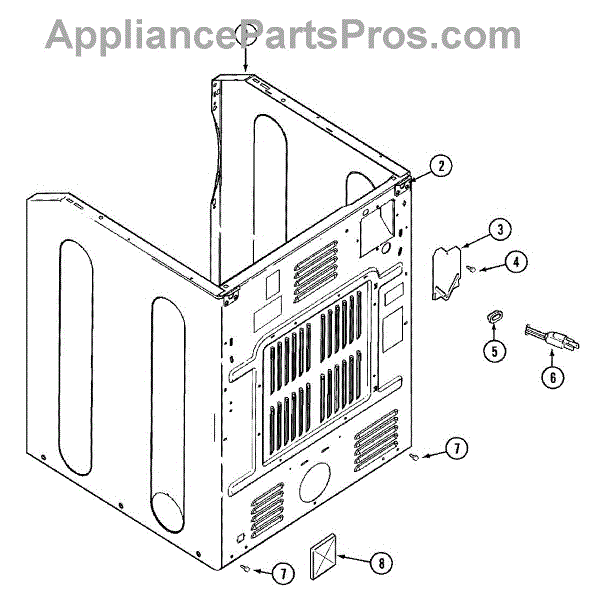 AppliancePartsPros.com

2

3

4

5

6

7

7

8