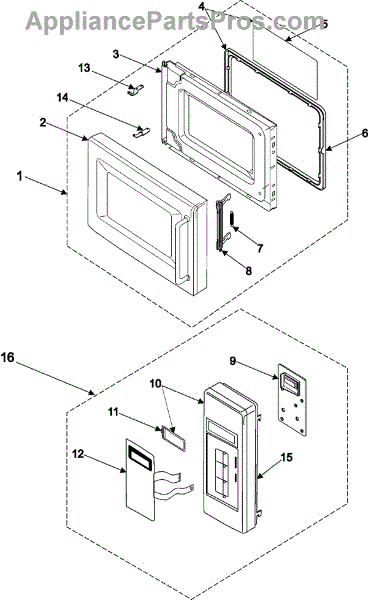 AppliancePartsPros.com

4
5
3
13
14
2
6
1
7
8

16
9
10
11
12
15