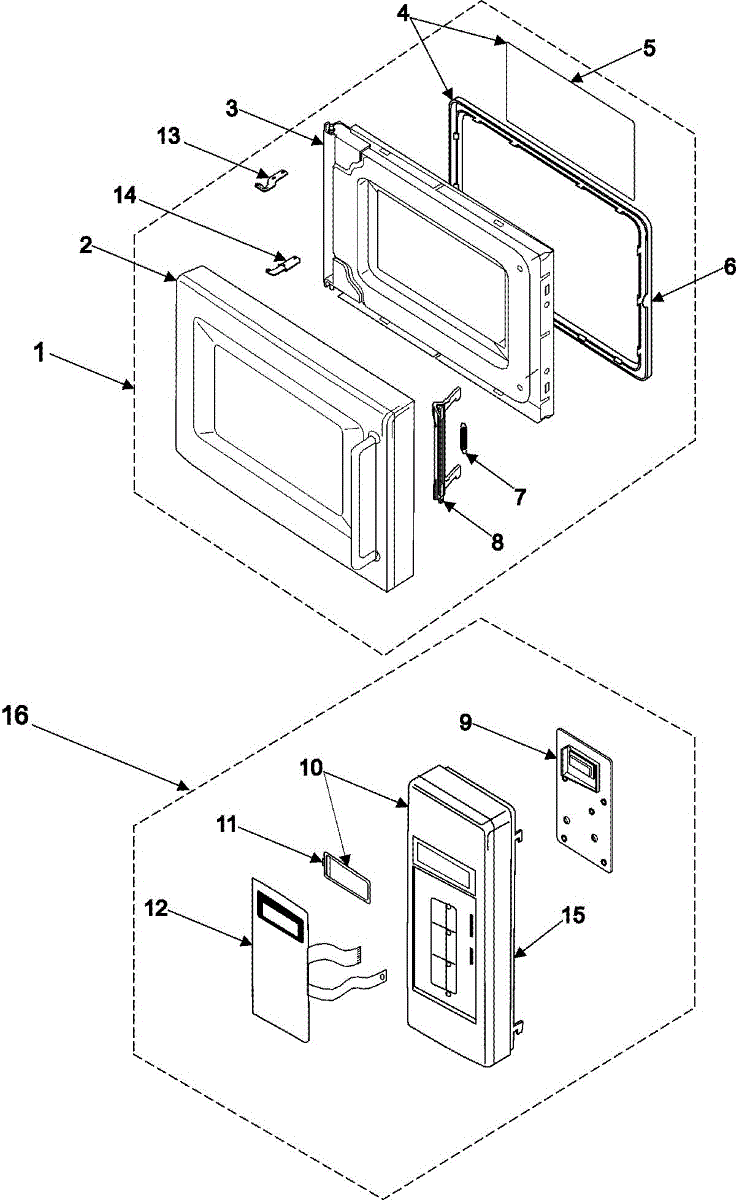 4
5
3
13
14
2
6
1
7
8
16
9
10
11
12
15