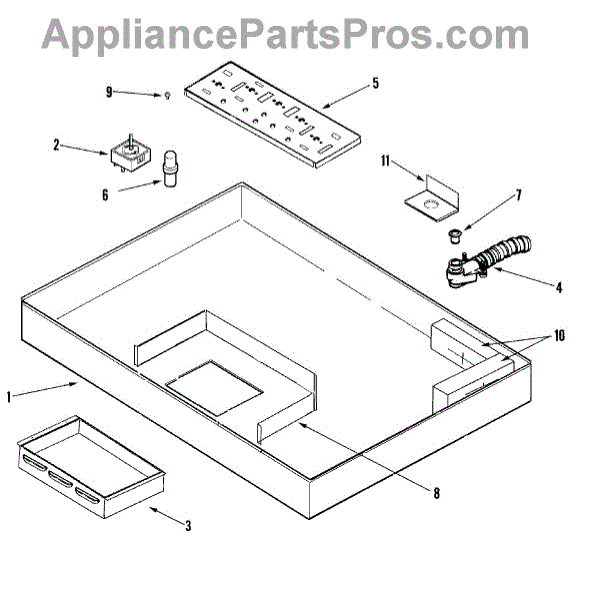 AppliancePartsPros.com

9
5
2
6
11
7
4
10
1
8
3