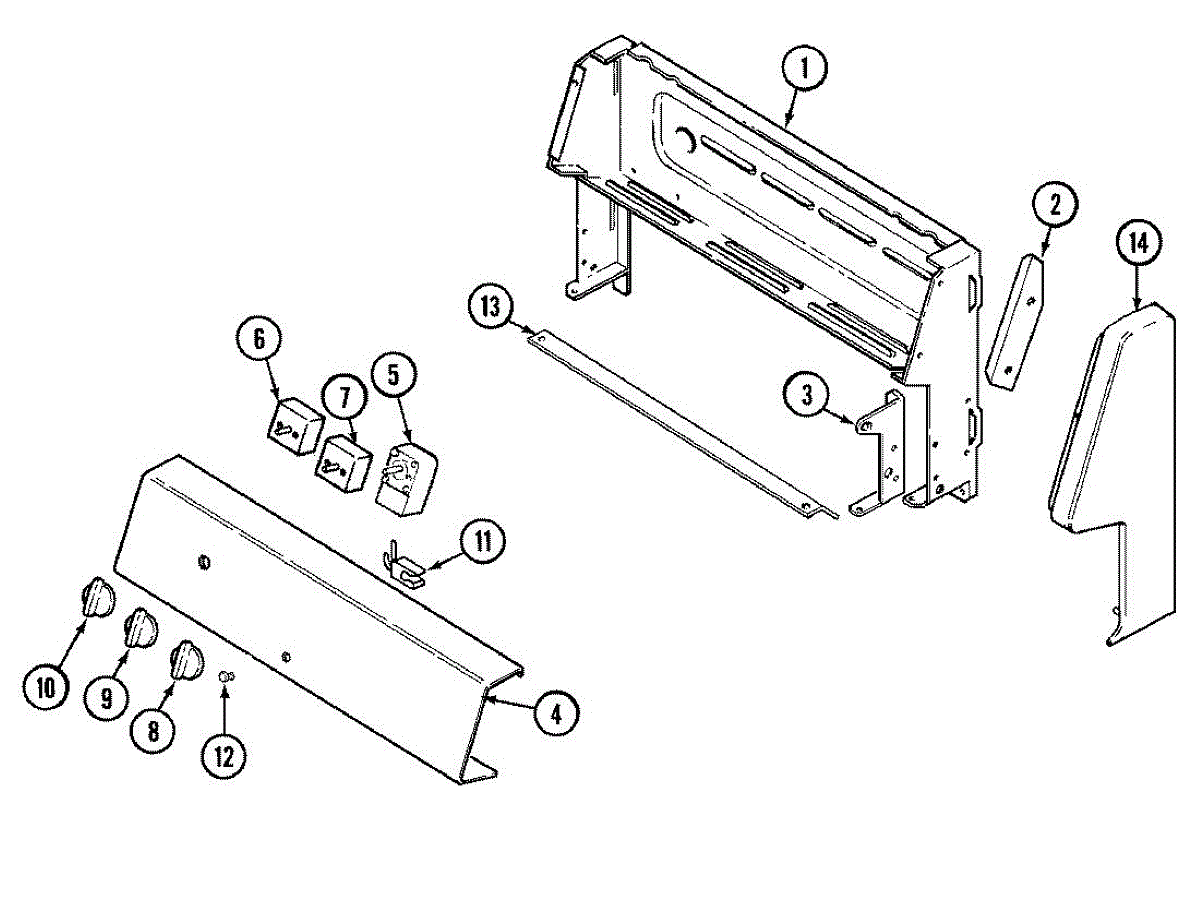 1
2
14
13
3
6
7
5
11
10
9
8
12
4