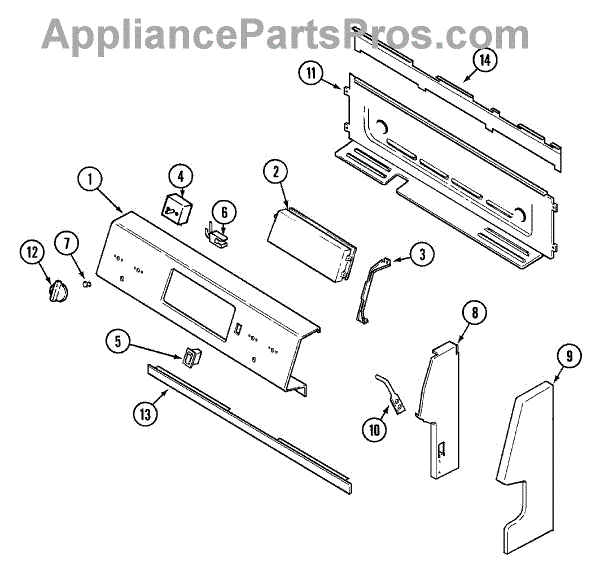 AppliancePartsPros.com

14
11
1
4
2
6
12
7
3
8
5
9
13
10