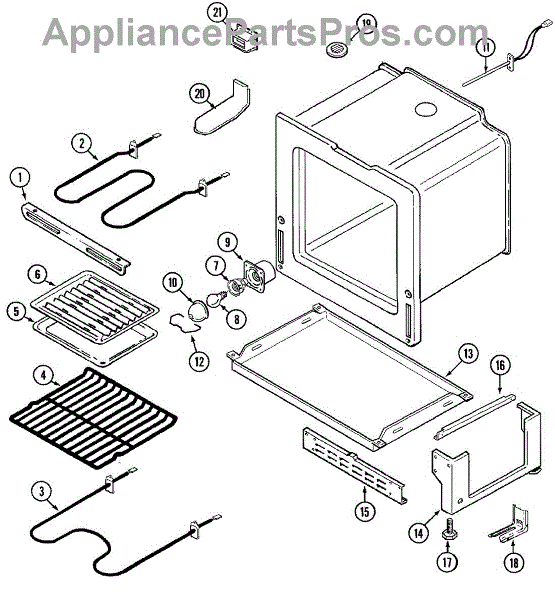 AppliancePartsPros.com

21
19
11
20
2
1
9
7
10
8
6
5
12
13
16
4
15
3
14
17
18