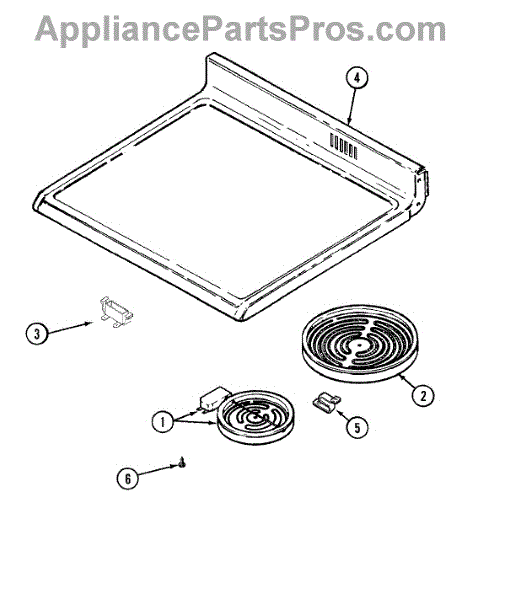 AppliancePartsPros.com

4

3

2

1

5

6