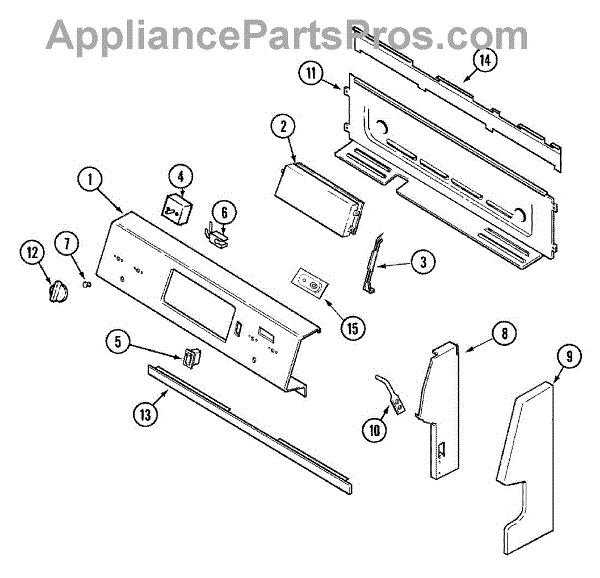 AppliancePartsPros.com

14
11
2
1
4
6
12
7
3
15
5
8
9
13
10