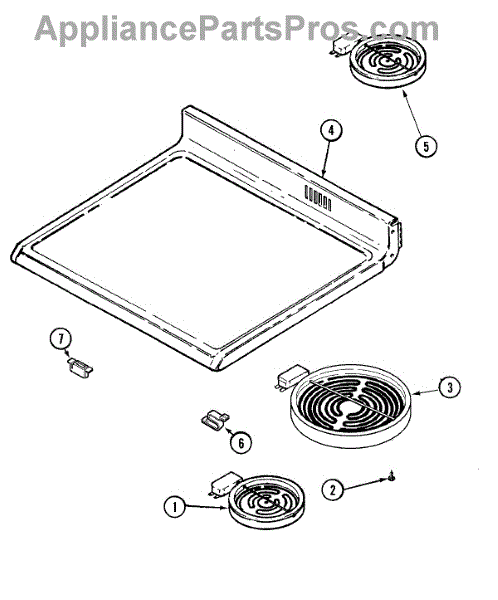 AppliancePartsPros.com

4

5

7

3

6

2

1