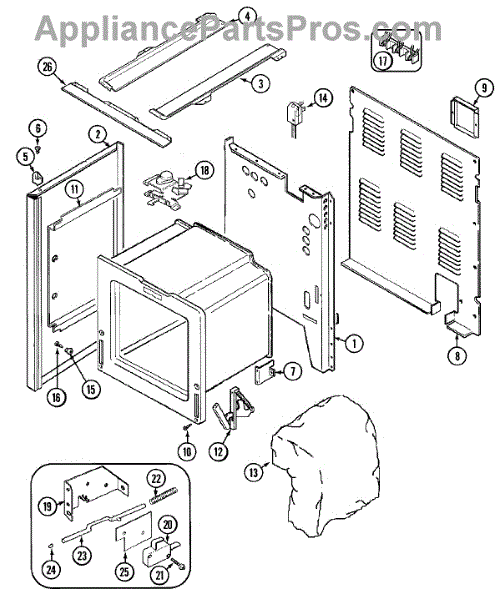 AppliancePartsPros.com

4
17
26
3
14
9
6
2
5
18
11
1
8
7
16
15
10
12
13
22
19
20
23
24
25
21