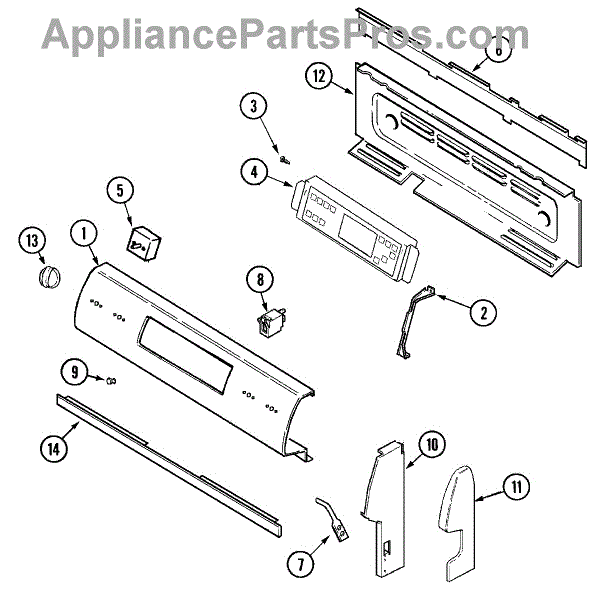 AppliancePartsPros.com

6
12
3
4
5
13
1
8
2
9
14
10
11
7