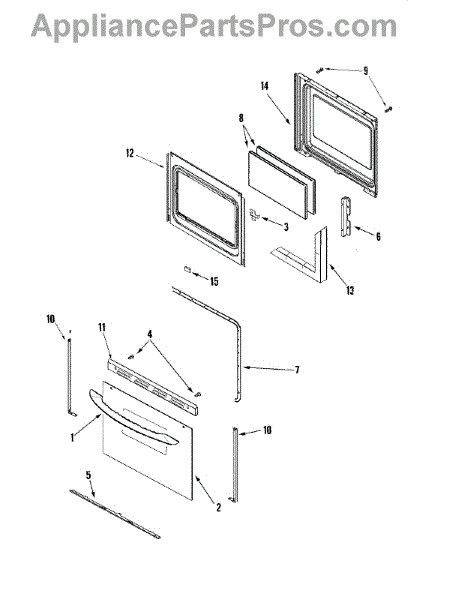 AppliancePartsPros.com

9
14
8
12
3
6
13
15
10
11
4
7
1
10
5
2