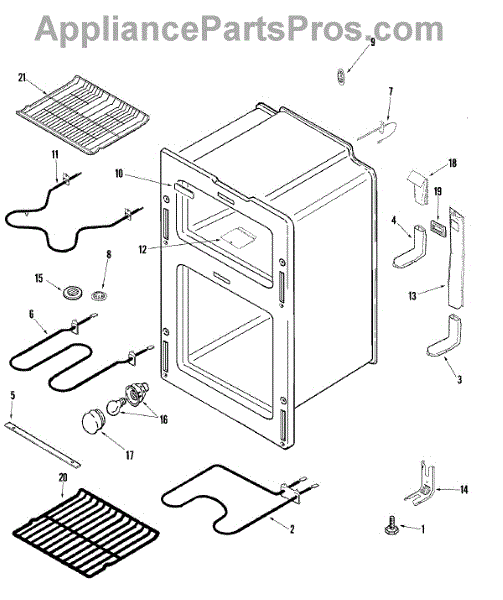 AppliancePartsPros.com

9
21
7
11
10
18
19
4
12
8
15
13
6
3
5
16
17
20
14
2
1