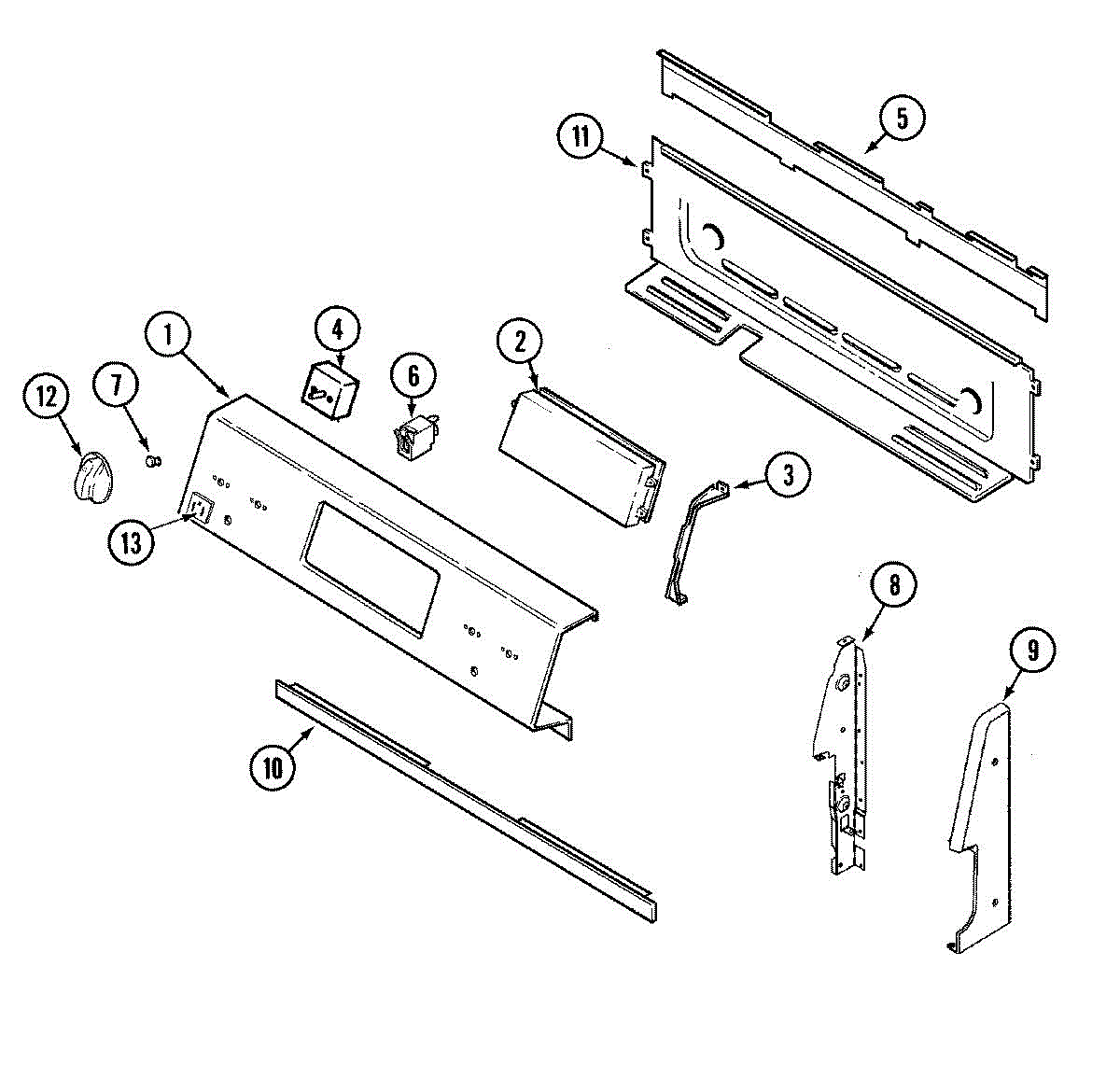 5
11
1
4
2
6
12
7
3
13
8
9
10