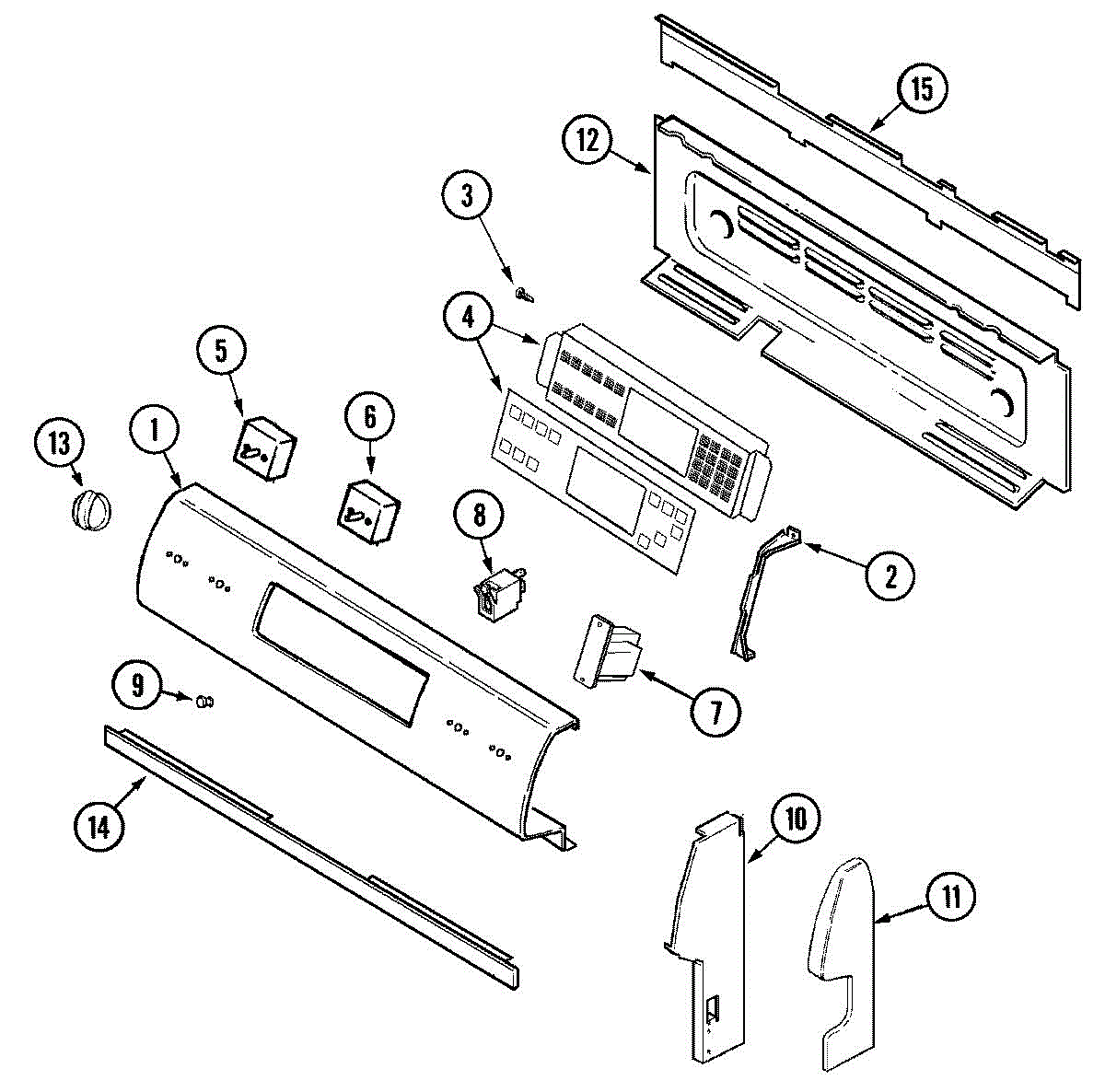 15
12
3
4
5
6
13
1
8
2
7
9
14
10
11