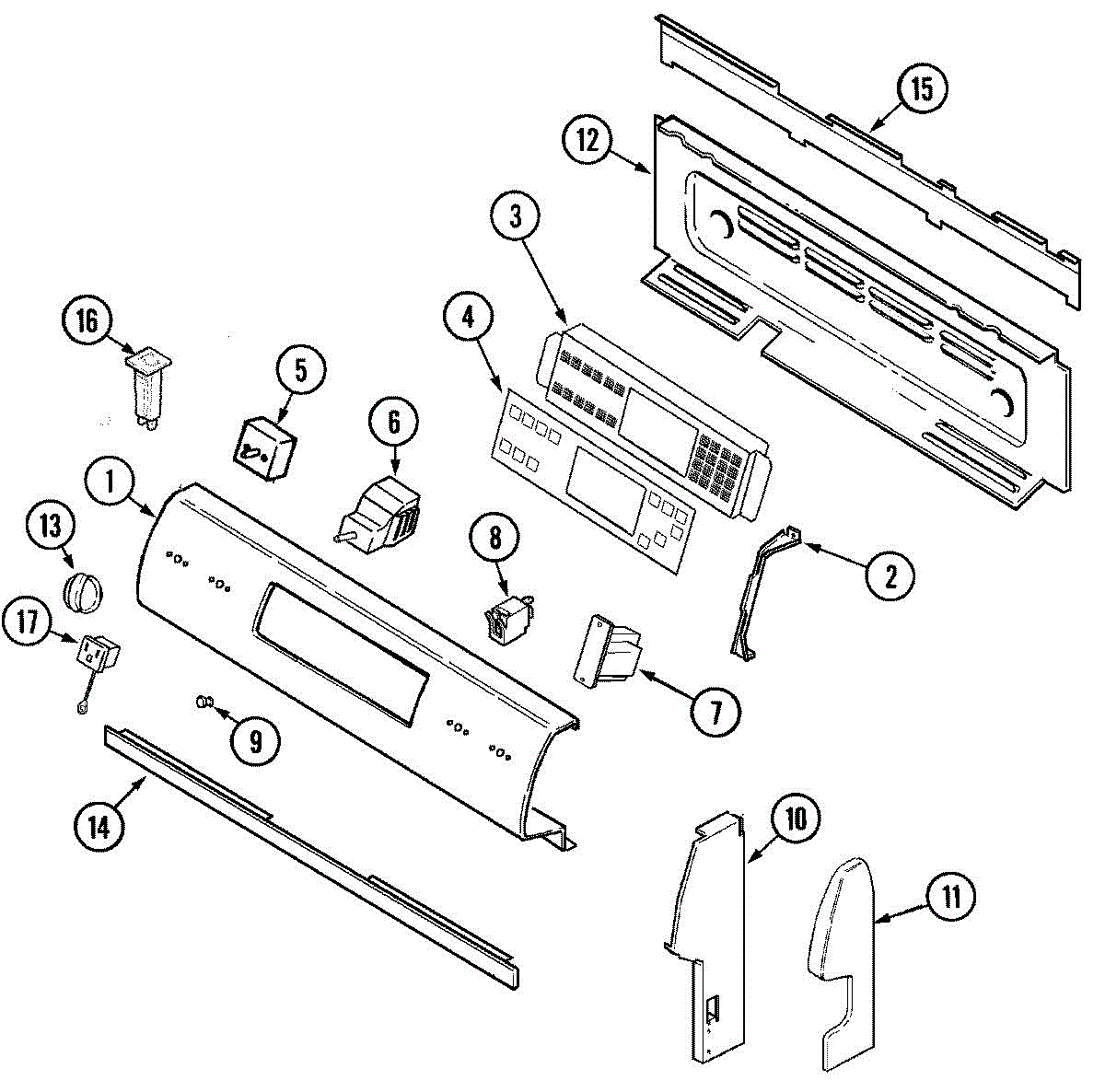 15
12
3
4
16
5
6
1
13
8
2
17
7
9
14
10
11