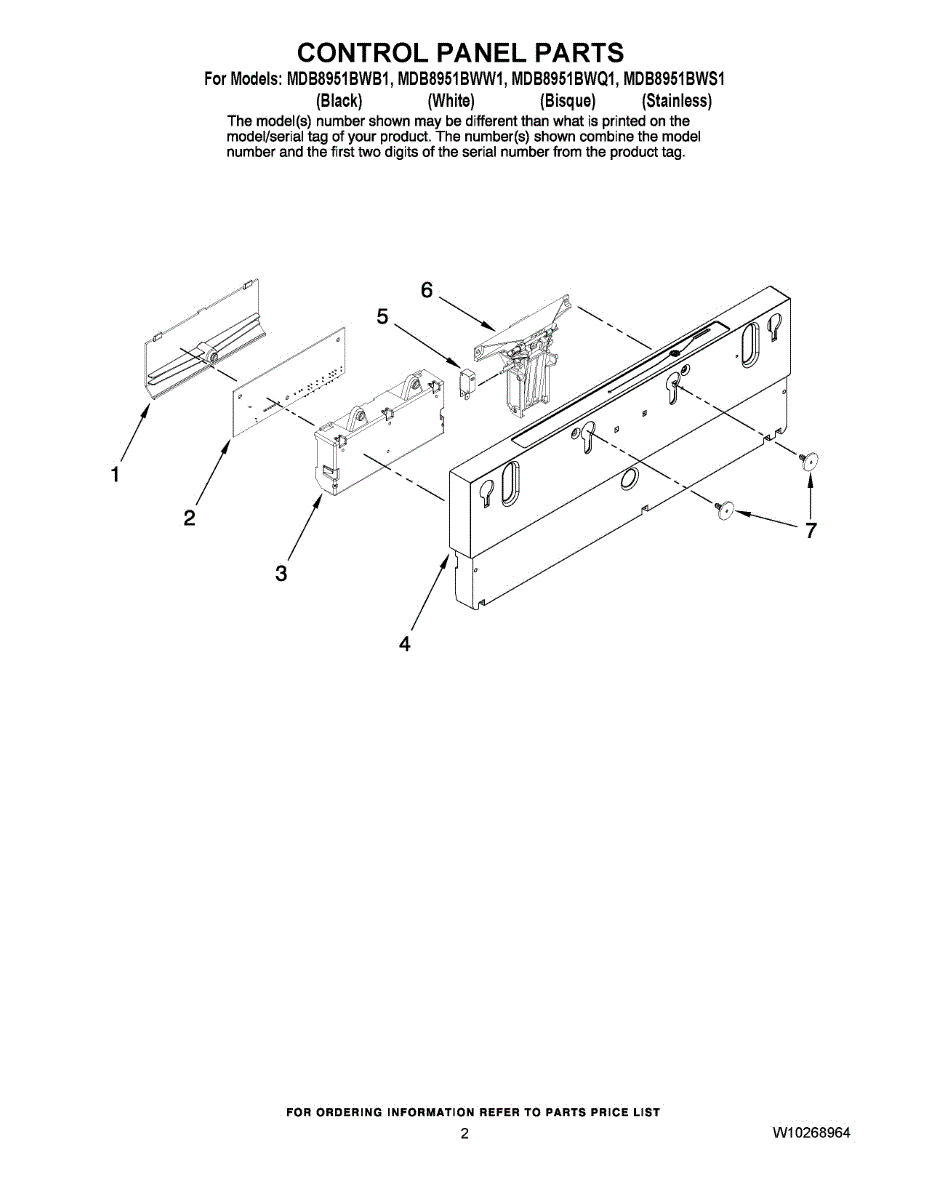 CONTROL PANEL PARTS

For Models: MDB8951BWB1, MDB8951BWW1, MDB8951BWQ1, MDB8951BWS1
(Black) (White) (Bisque) (Stainless)

The model(s) number shown may be different than what is printed on the model/serial tag of your product. The number(s) shown combine the model number and the first two digits of the serial number from the product tag.

6
5
1
2
3
4
7

FOR ORDERING INFORMATION REFER TO PARTS PRICE LIST
2
W10268964