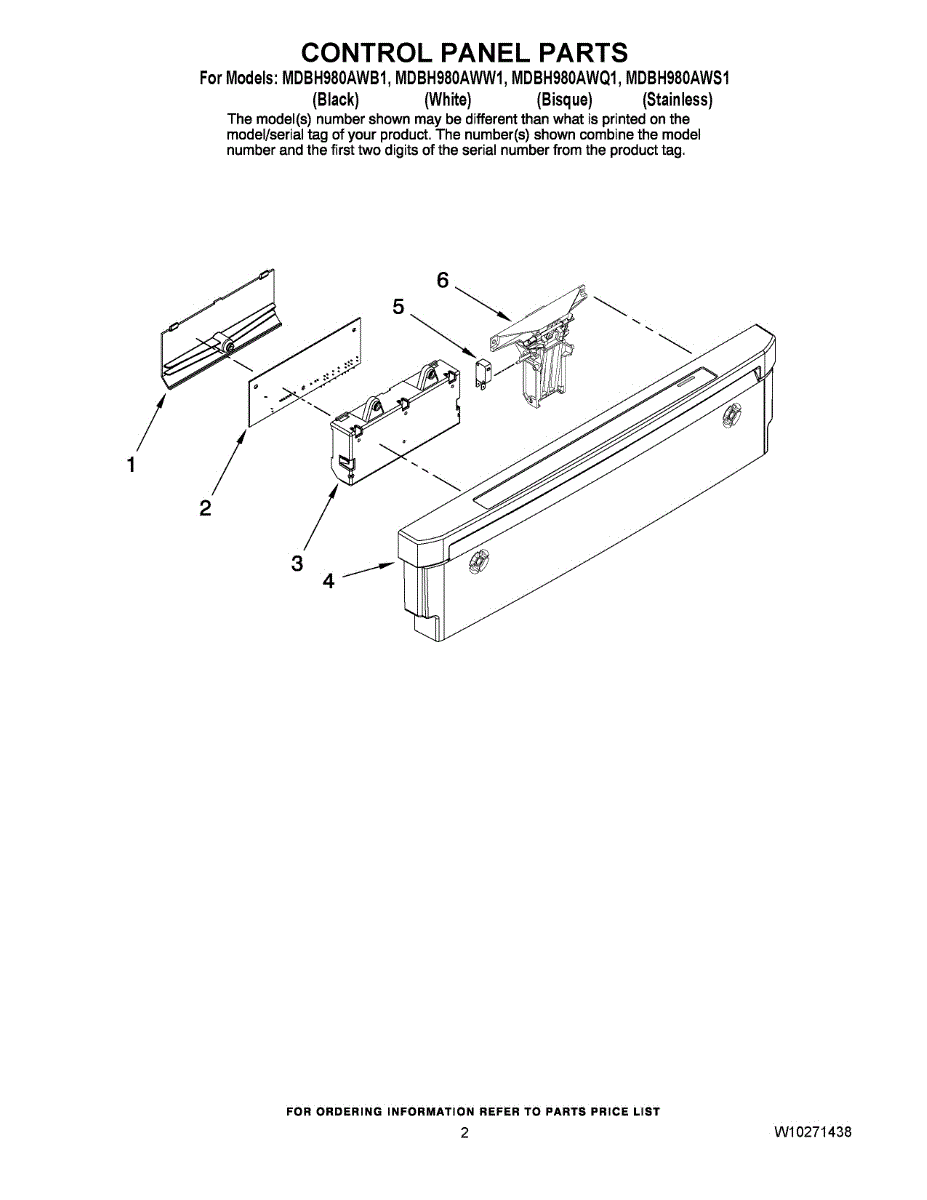 CONTROL PANEL PARTS

For Models: MDBH980AWB1, MDBH980AWW1, MDBH980AWQ1, MDBH980AWS1
(Black) (White) (Bisque) (Stainless)

The model(s) number shown may be different than what is printed on the model/serial tag of your product. The number(s) shown combine the model number and the first two digits of the serial number from the product tag.

6
5
1
2
3
4

FOR ORDERING INFORMATION REFER TO PARTS PRICE LIST

2

W10271438