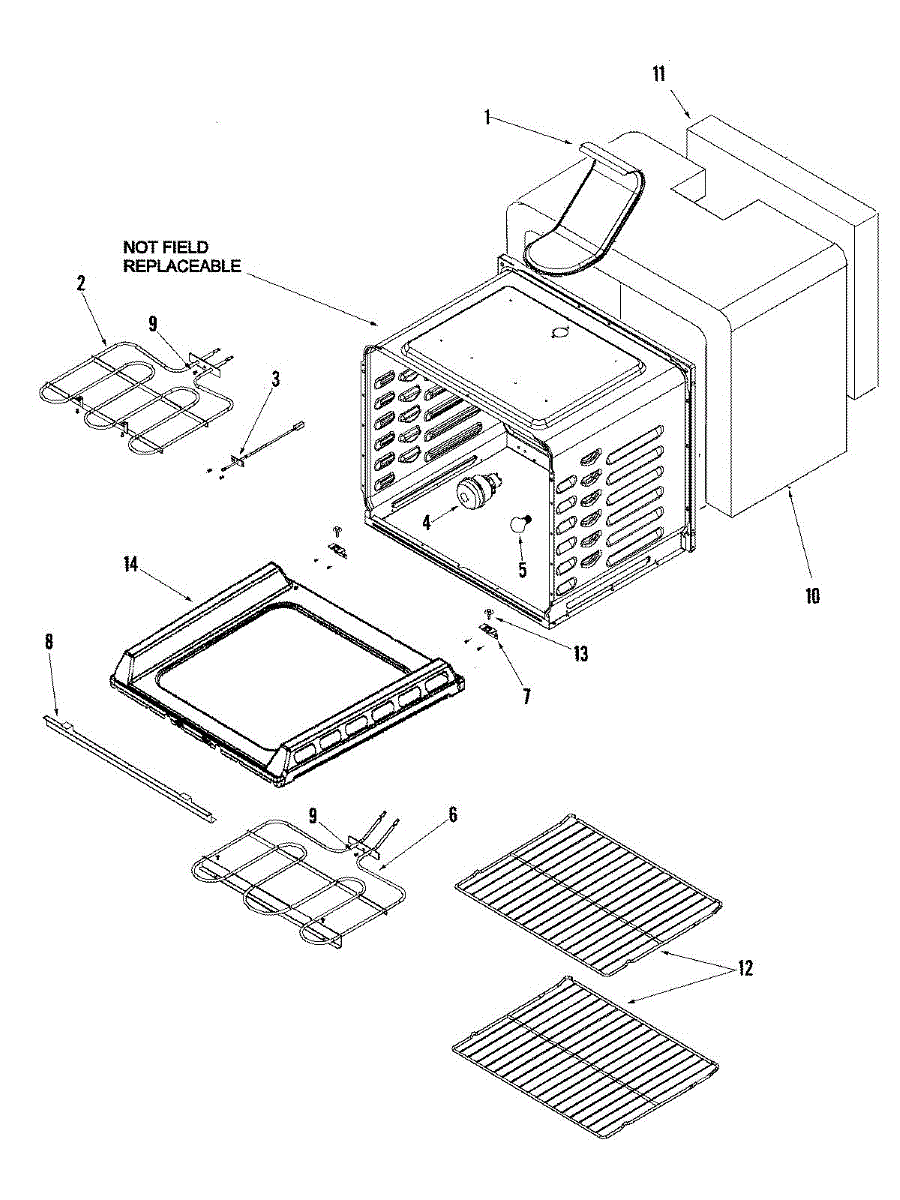 11

1

NOT FIELD REPLACEABLE

2

9

3

4

5

10

14

13

7

8

9

6

12