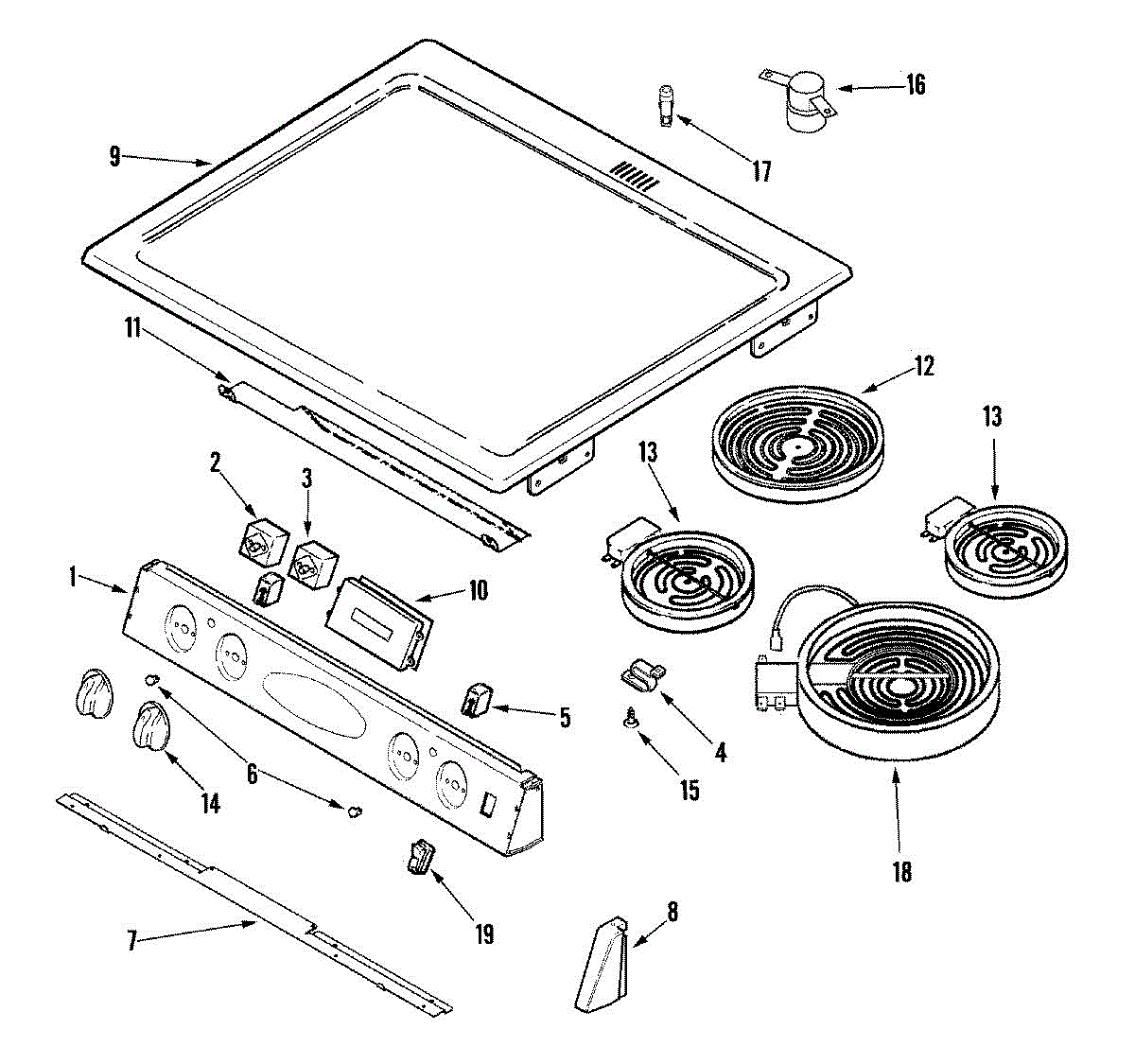 9
16
17
11
12
13
2
3
13
1
10
5
4
6
15
14
18
19
7
8