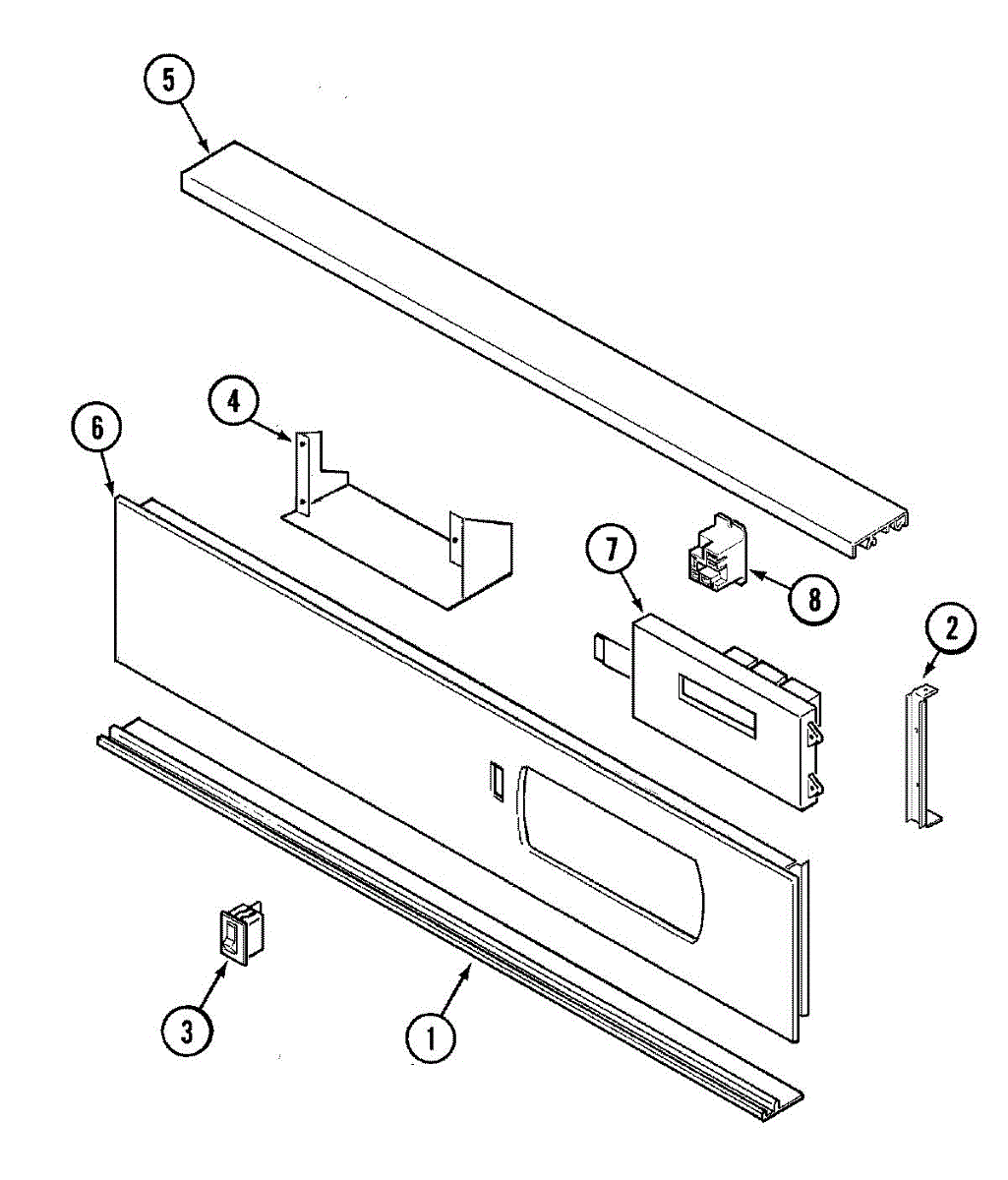 5
4
6
7
8
2
3
1