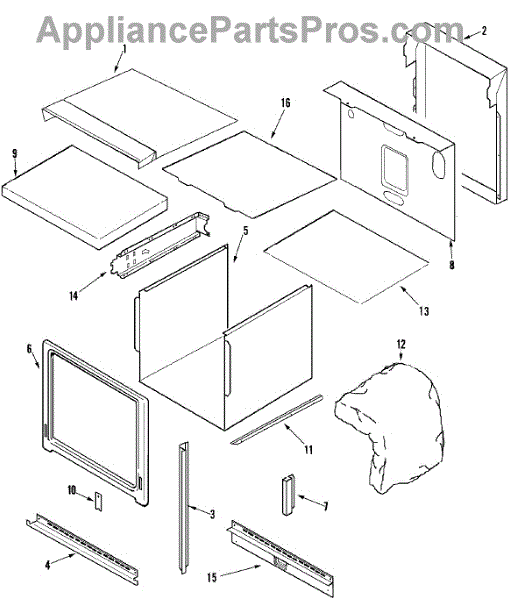 AppliancePartsPros.com

1
2
16
9
5
14
8
13
6
12
11
10
3
7
4
15