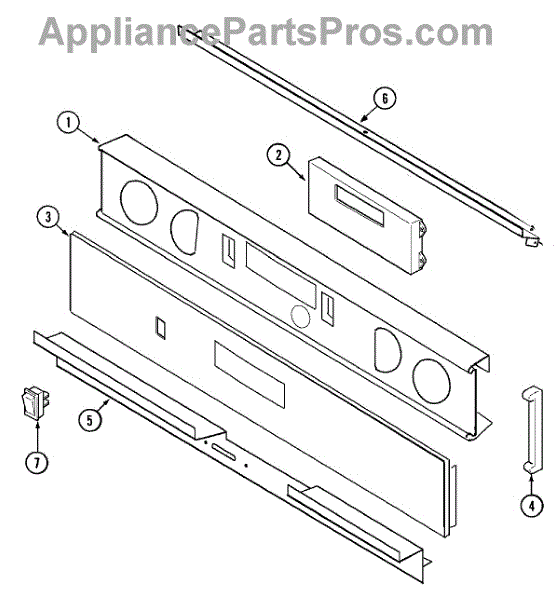 AppliancePartsPros.com

6
1
2
3
5
7
4