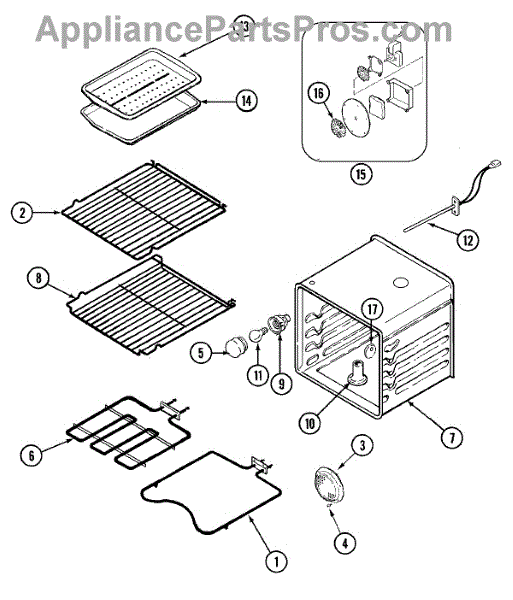 AppliancePartsPros.com

13
14
16
15
2
12
8
17
5
11
9
10
7
6
3
4
1