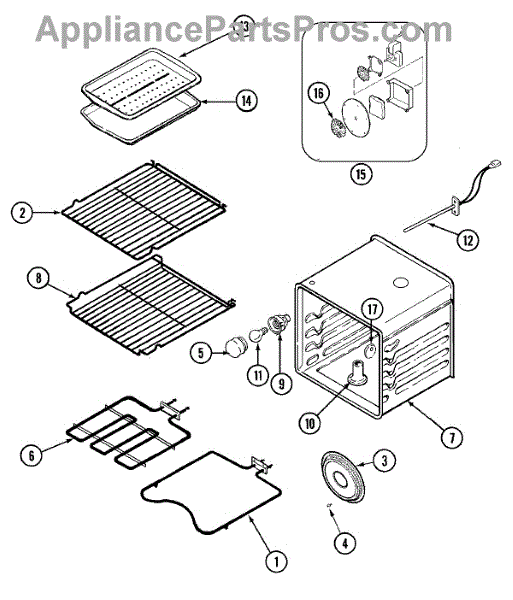 AppliancePartsPros.com

13
14
16
15
2
12
8
17
5
11
9
10
7
6
3
4
1