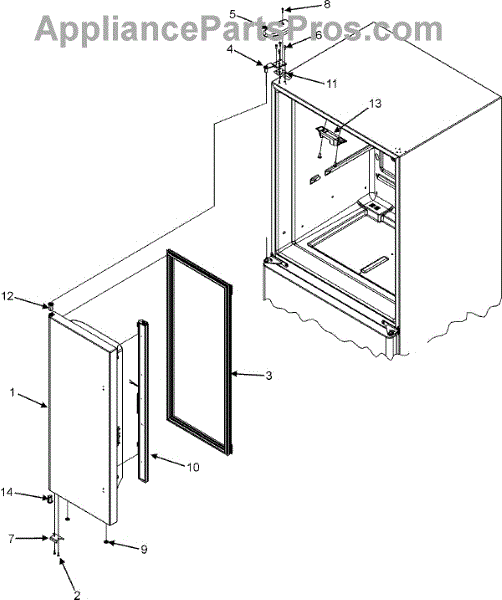 AppliancePartsPros.com
8
5
6
4
11
13
12
3
1
10
14
7
9
2