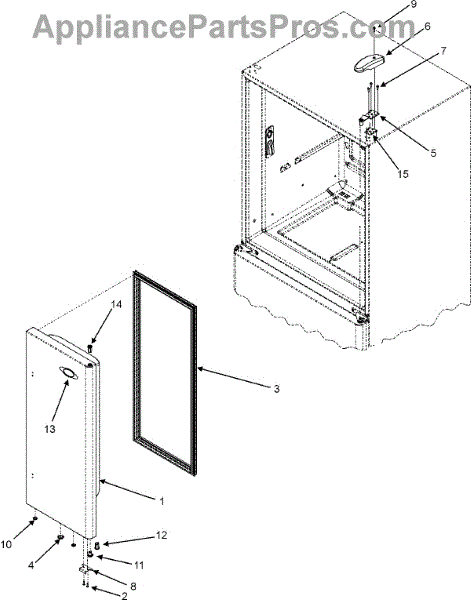 AppliancePartsPros.com

9
6
7
5
15
14
3
13
1
12
10
4
11
8
2