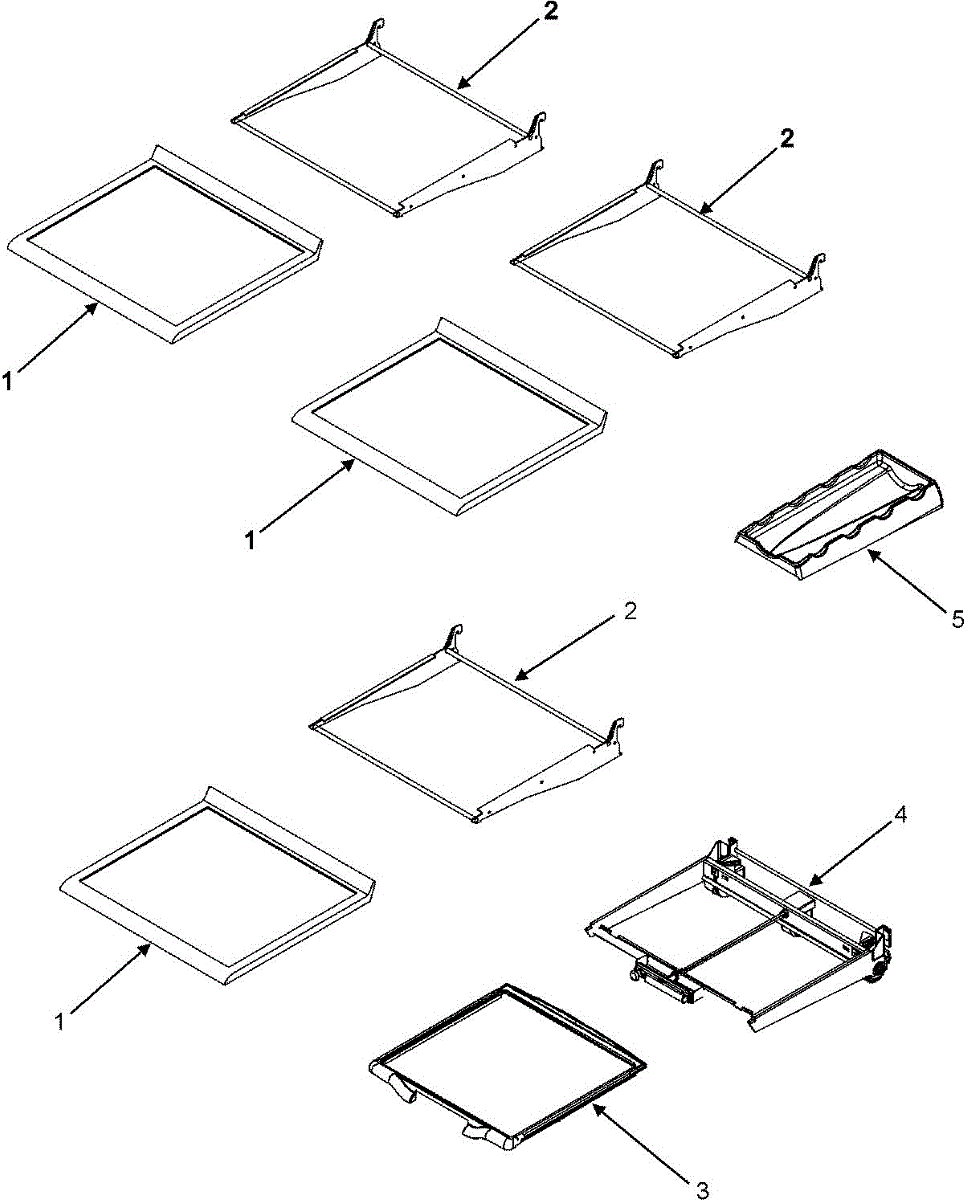 2
2
1
1
5
2
4
1
3