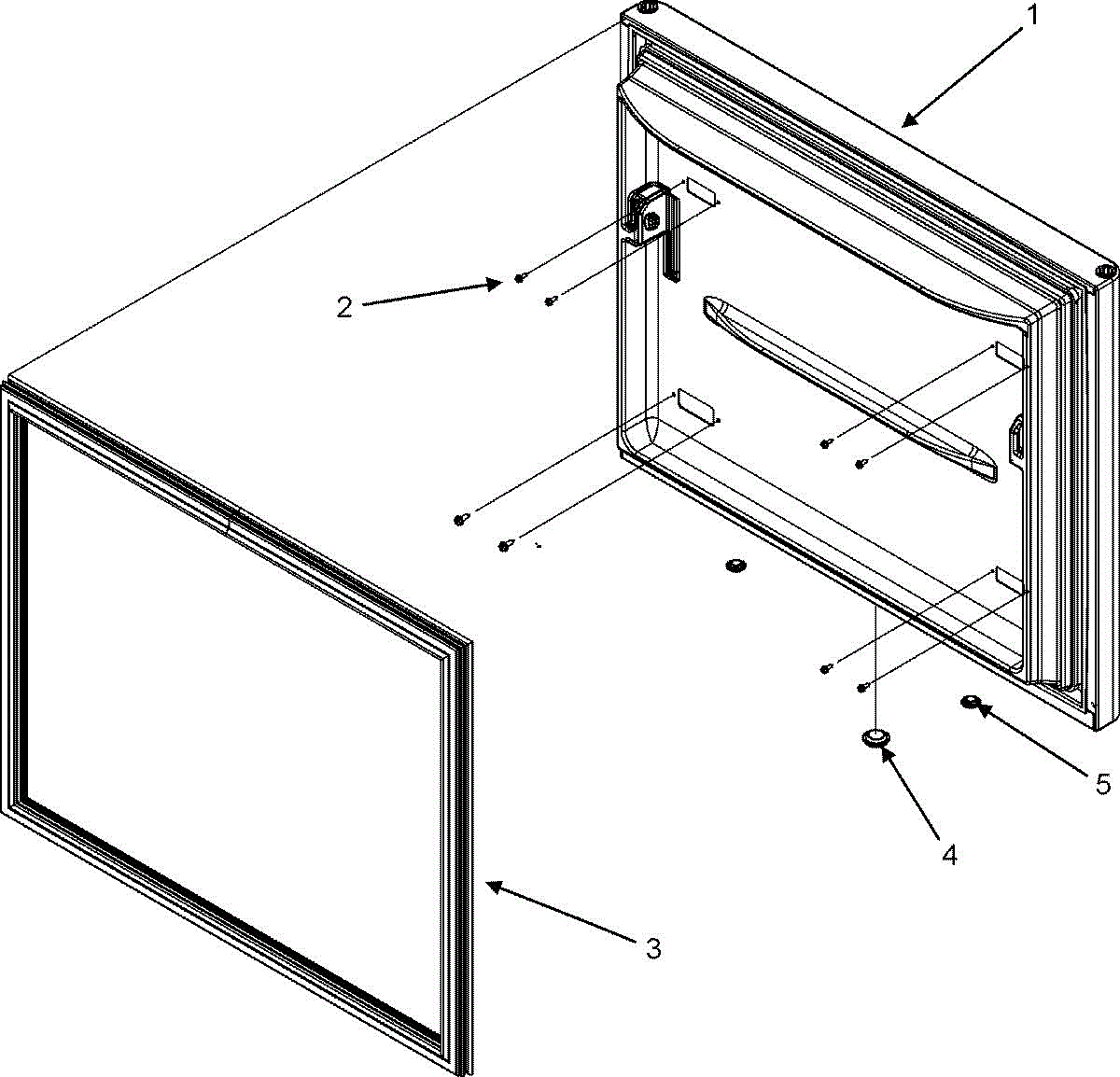 1
2
5
4
3