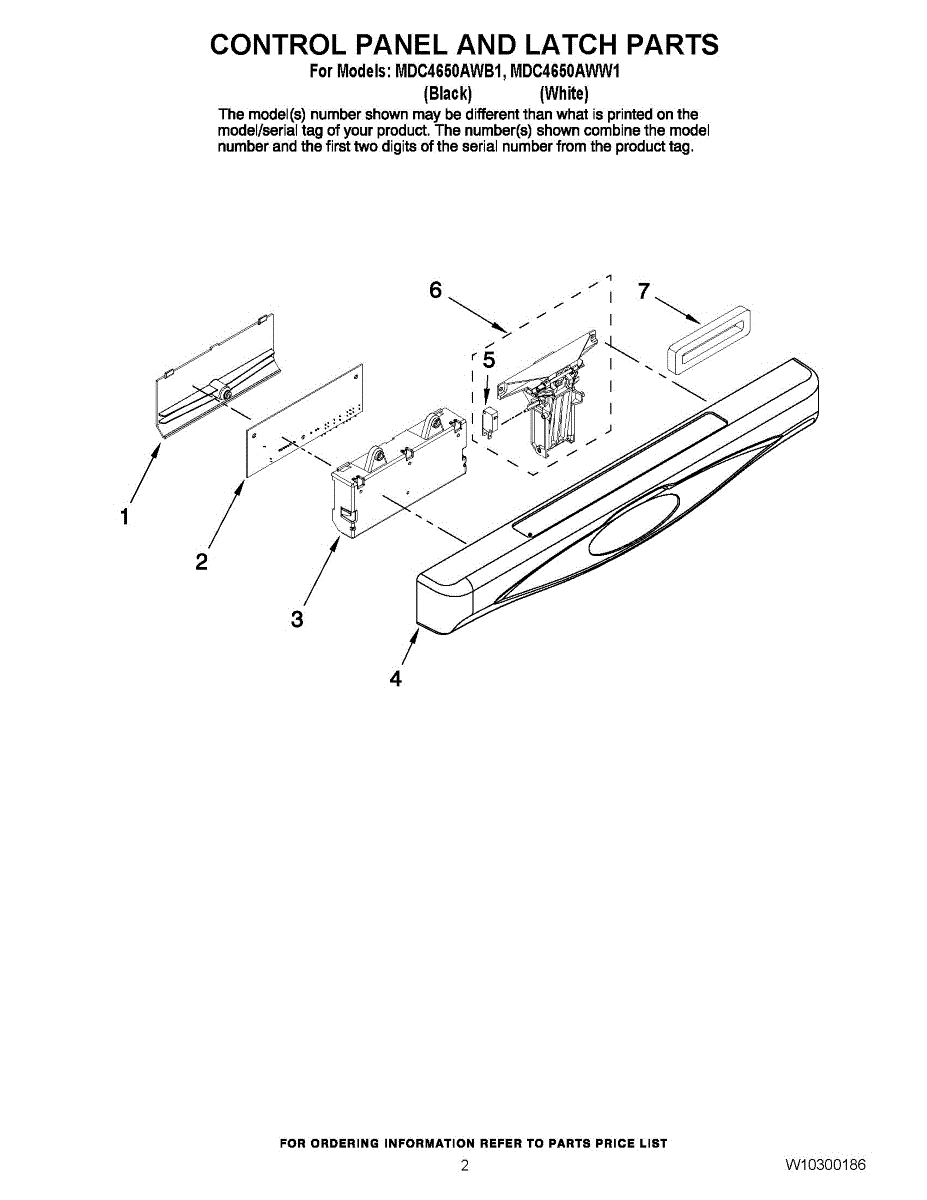 CONTROL PANEL AND LATCH PARTS
For Models: MDC4650AWB1, MDC4650AWW1
(Black) (White)

The model(s) number shown may be different than what is printed on the model/serial tag of your product. The number(s) shown combine the model number and the first two digits of the serial number from the product tag.

6
7
5
1
2
3
4

FOR ORDERING INFORMATION REFER TO PARTS PRICE LIST
2
W10300186