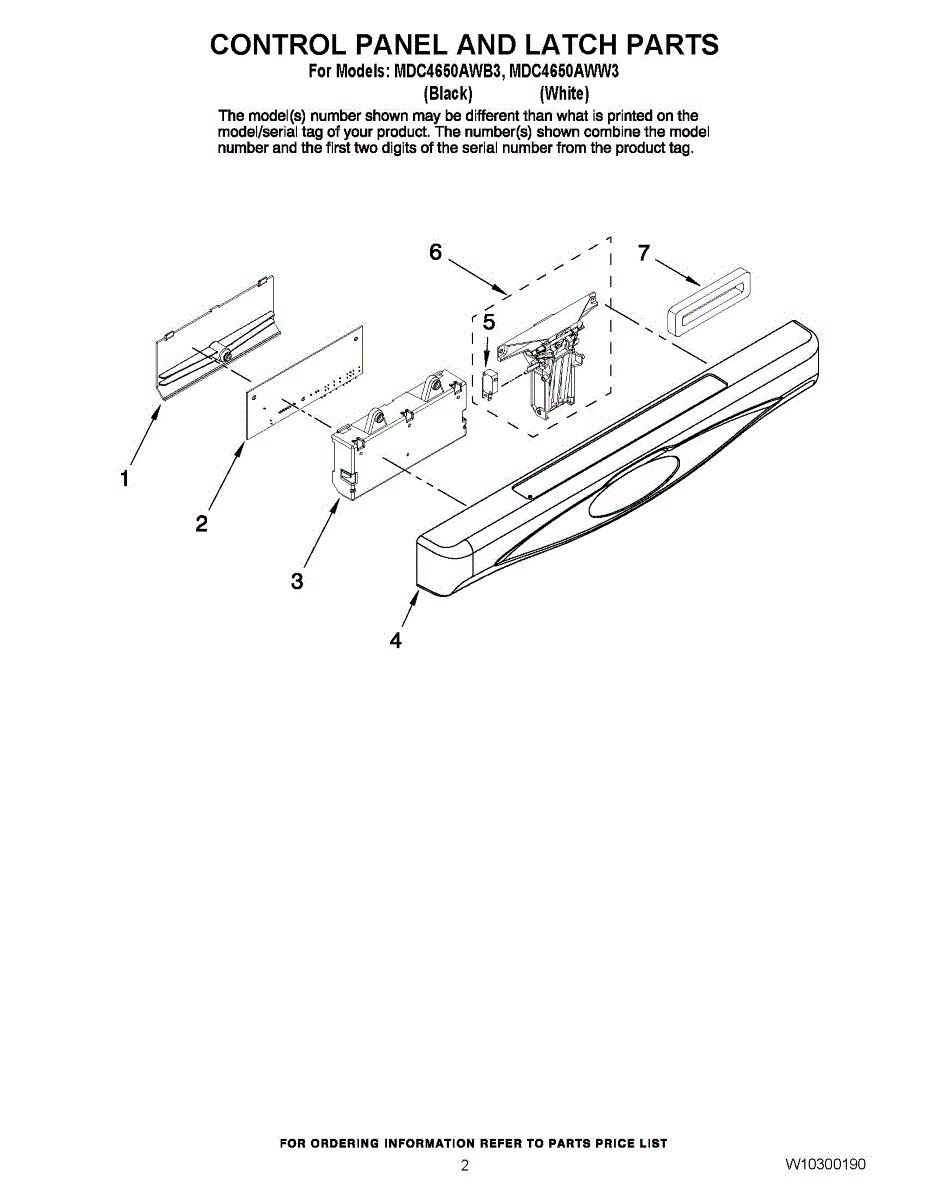 CONTROL PANEL AND LATCH PARTS

For Models: MDC4650AWB3, MDC4650AWW3
(Black) (White)

The model(s) number shown may be different than what is printed on the model/serial tag of your product. The number(s) shown combine the model number and the first two digits of the serial number from the product tag.

6

7

5

1

2

3

4

FOR ORDERING INFORMATION REFER TO PARTS PRICE LIST

2

W10300190