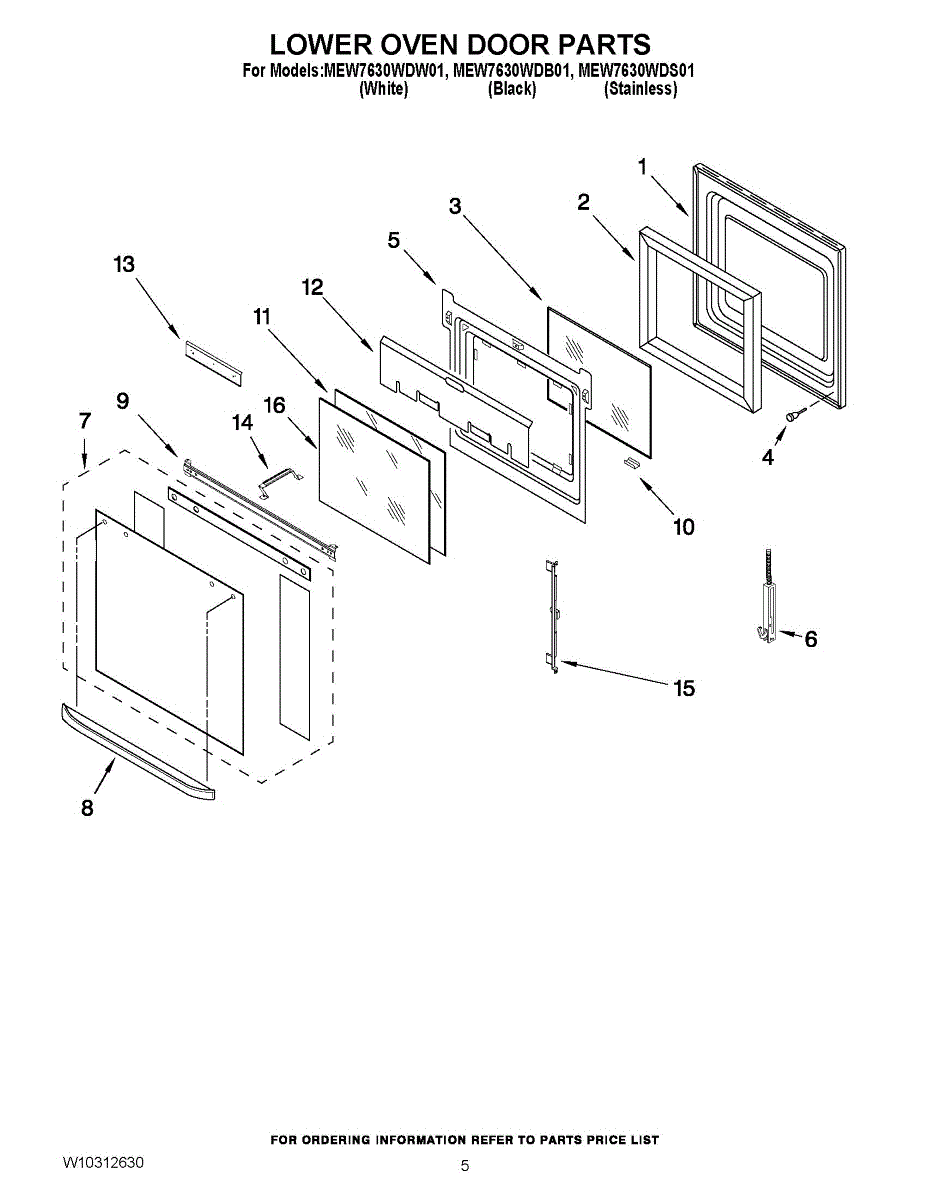 LOWER OVEN DOOR PARTS
For Models:MEW7630WDW01, MEW7630WDB01, MEW7630WDS01
(White) (Black) (Stainless)

1
2
3
5
13
12
11
16
9
14
7
4
10
6
15
8

FOR ORDERING INFORMATION REFER TO PARTS PRICE LIST

W10312630

5