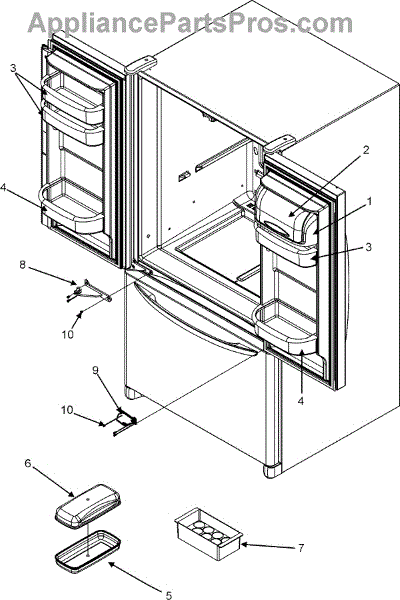 AppliancePartsPros.com

3
2
1
4
3
8
10
4
9
10
6
7
5