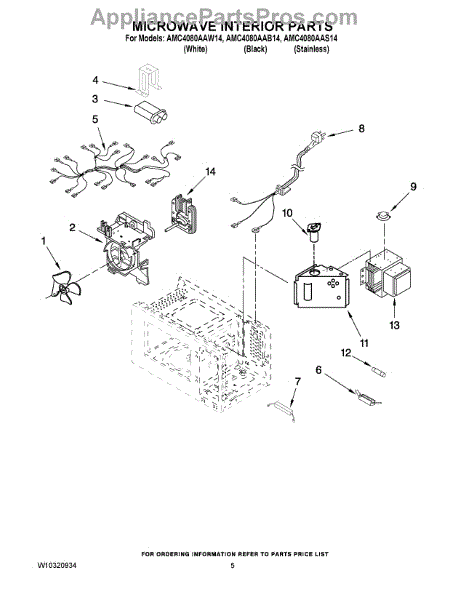 AppliancePartsPros.com

MICROWAVE INTERIOR PARTS
For Models: AMC4080AAW14, AMC4080AAB14, AMC4080AAS14
(White) (Black) (Stainless)

4
3
5
8
14
9
10
2
1
13
11
12
6
7

FOR ORDERING INFORMATION REFER TO PARTS PRICE LIST

W10320934 5