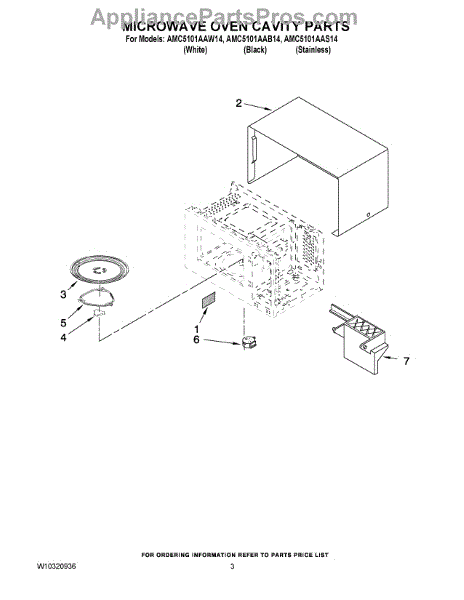 AppliancePartsPros.com
MICROWAVE OVEN CAVITY PARTS
For Models: AMC5101AAW14, AMC5101AAB14, AMC5101AAS14
(White) (Black) (Stainless)

2

3
5
4
1
6
7

FOR ORDERING INFORMATION REFER TO PARTS PRICE LIST
W10320936
3