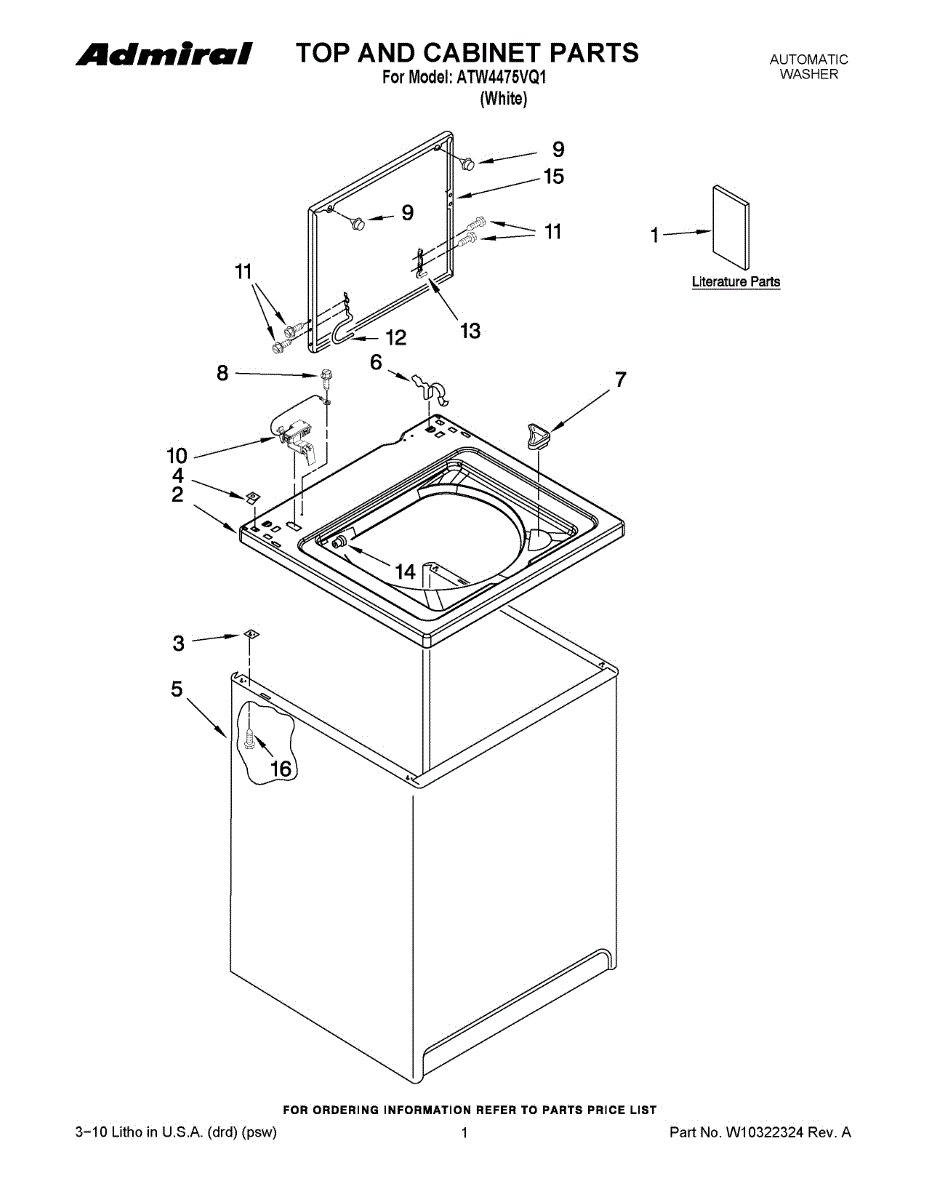 Admiral

TOP AND CABINET PARTS
For Model: ATW4475VQ1
(White)

AUTOMATIC
WASHER

9
15
9
11
1
Literature Parts
11
12
13
8
6
7
10
4
2
14
3
5
16

FOR ORDERING INFORMATION REFER TO PARTS PRICE LIST

3-10 Litho in U.S.A. (drd) (psw)

1

Part No. W10322324 Rev. A