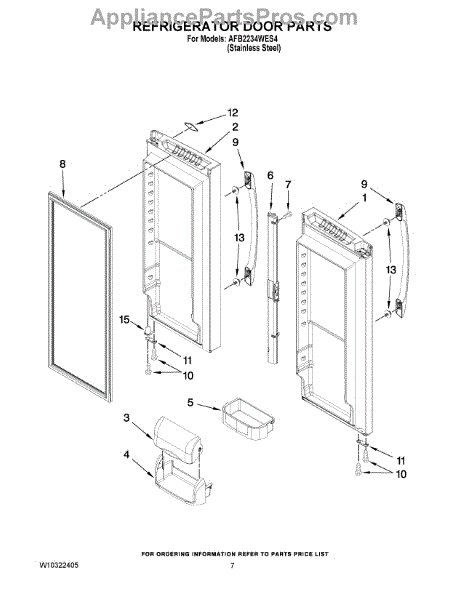 AppliancePartsPros.com
REFRIGERATOR DOOR PARTS
For Models: AFB2234WES4
(Stainless Steel)

12
2
9
8
6
7
9
1
13
13
15
11
10
5
3
4
11
10

FOR ORDERING INFORMATION REFER TO PARTS PRICE LIST
W10322405
7